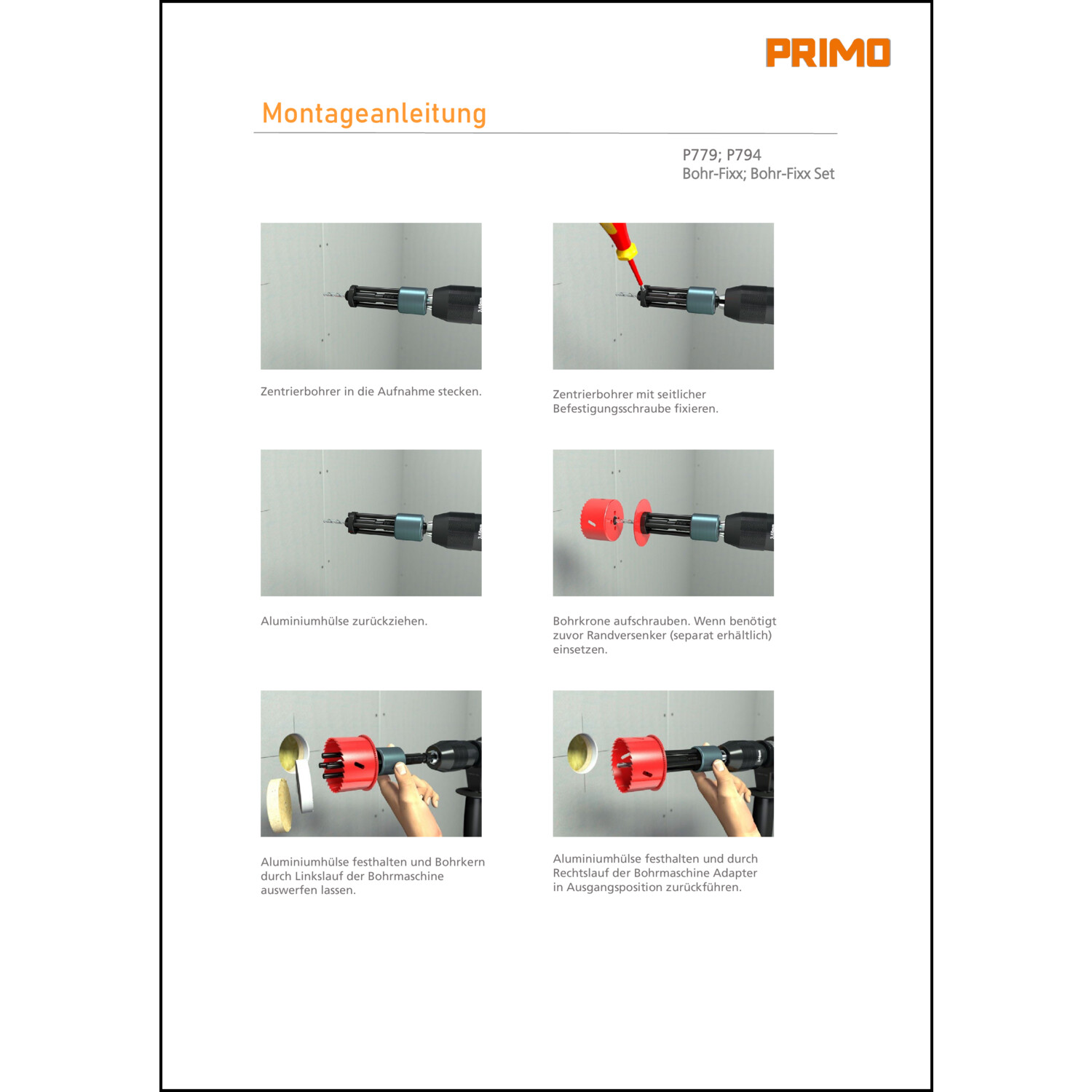 PRIMO

Montageanleitung

P779; P794
Bohr-Fixx; Bohr-Fixx Set

Zentrierbohrer in die Aufnahme stecken.

Zentrierbohrer mit seitlicher Befestigungsschraube fixieren.

Aluminiumhülse zurückziehen.

Bohrkrone aufschrauben. Wenn benötigt zuvor Randversenker (separat erhältlich) einsetzen.

Aluminiumhülse festhalten und Bohrkern durch Linkslauf der Bohrmaschine auswerfen lassen.

Aluminiumhülse festhalten und durch Rechtslauf der Bohrmaschine Adapter in Ausgangsposition zurückführen.