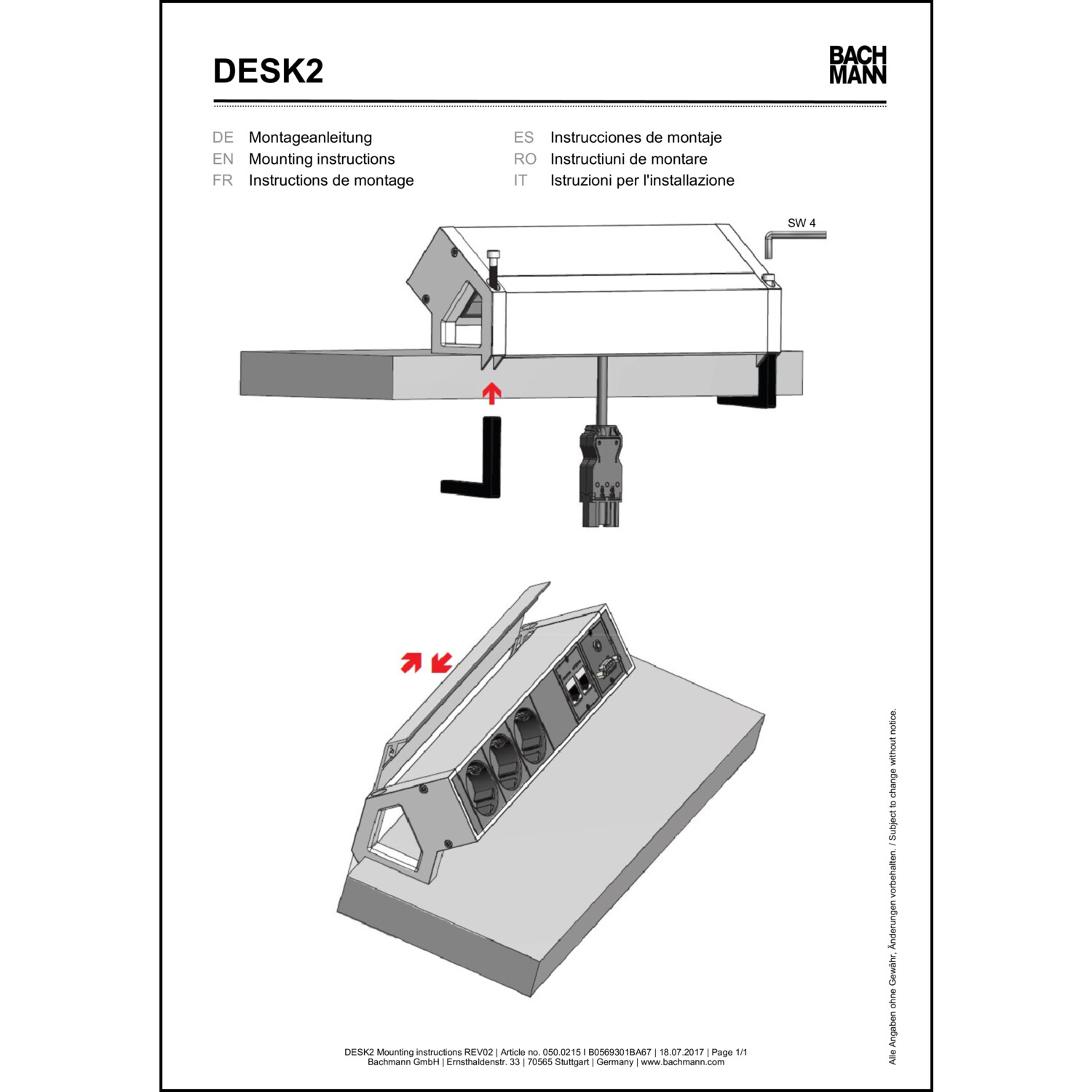 DESK2

BACH
MANN

DE Montageanleitung
EN Mounting instructions
FR Instructions de montage

ES Instrucciones de montaje
RO Instructiuni de montare
IT Istruzioni per l'installazione

SW 4

Alle Angaben ohne Gewähr, Änderungen vorbehalten. / Subject to change without notice.

DESK2 Mounting instructions REV02 | Article no. 050.0215 I B0569301BA67 | 18.07.2017 | Page 1/1
Bachmann GmbH | Ernsthaldenstr. 33 | 70565 Stuttgart | Germany | www.bachmann.com