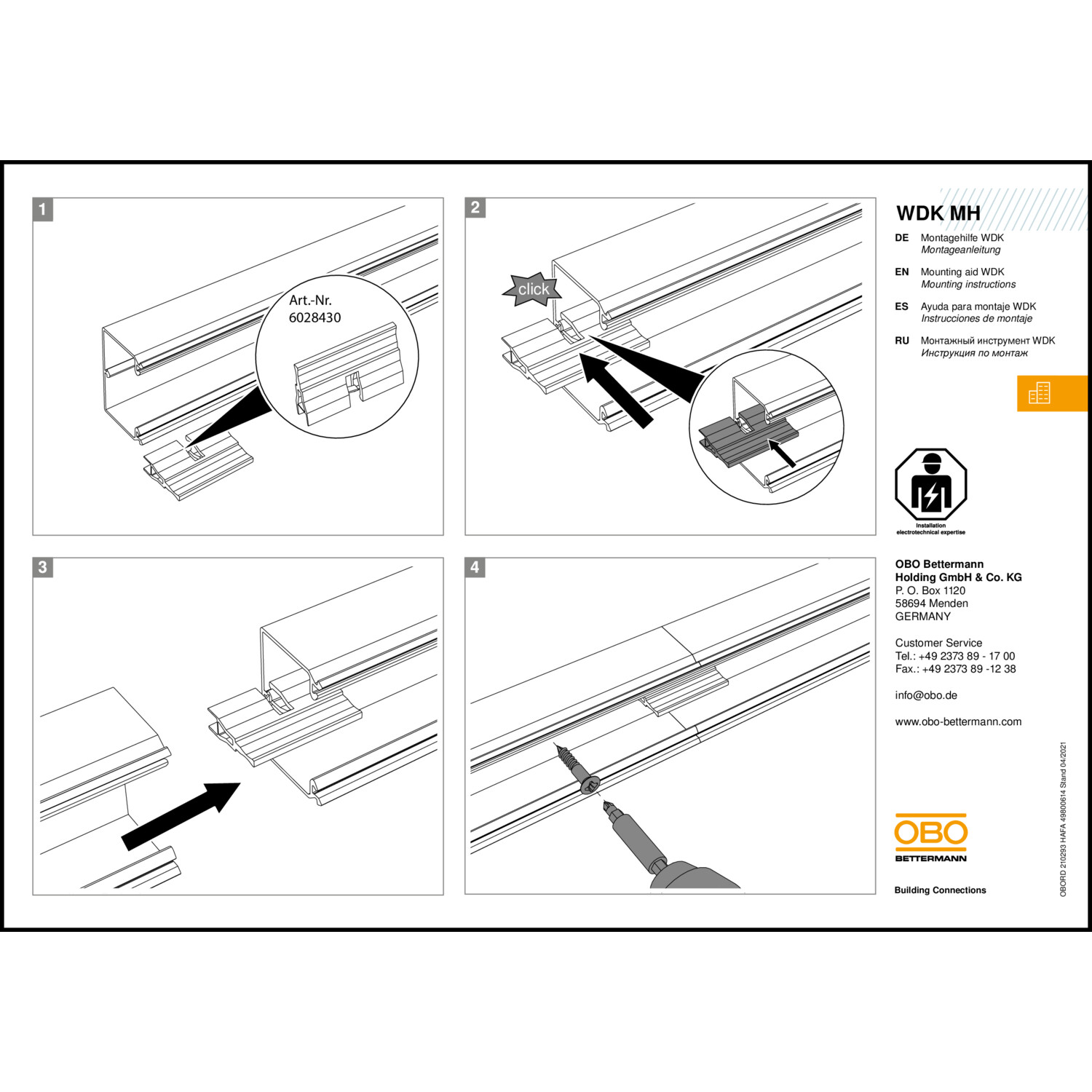 1

Art.-Nr.
6028430

2

click

3

4

WDK MH

DE Montagehilfe WDK
Montageanleitung

EN Mounting aid WDK
Mounting instructions

ES Ayuda para montaje WDK
Instrucciones de montaje

RU Монтажный инструмент WDK
Инструкция по монтаж

Installation
electrotechnical expertise

OBO Bettermann
Holding GmbH & Co. KG
P. O. Box 1120
58694 Menden
GERMANY

Customer Service
Tel.: +49 2373 89 - 17 00
Fax.: +49 2373 89 -12 38

info@obo.de

www.obo-bettermann.com

OBO
BETTERMANN

Building Connections

OBORD 210293 HAFA 49800614 Stand 04/2021