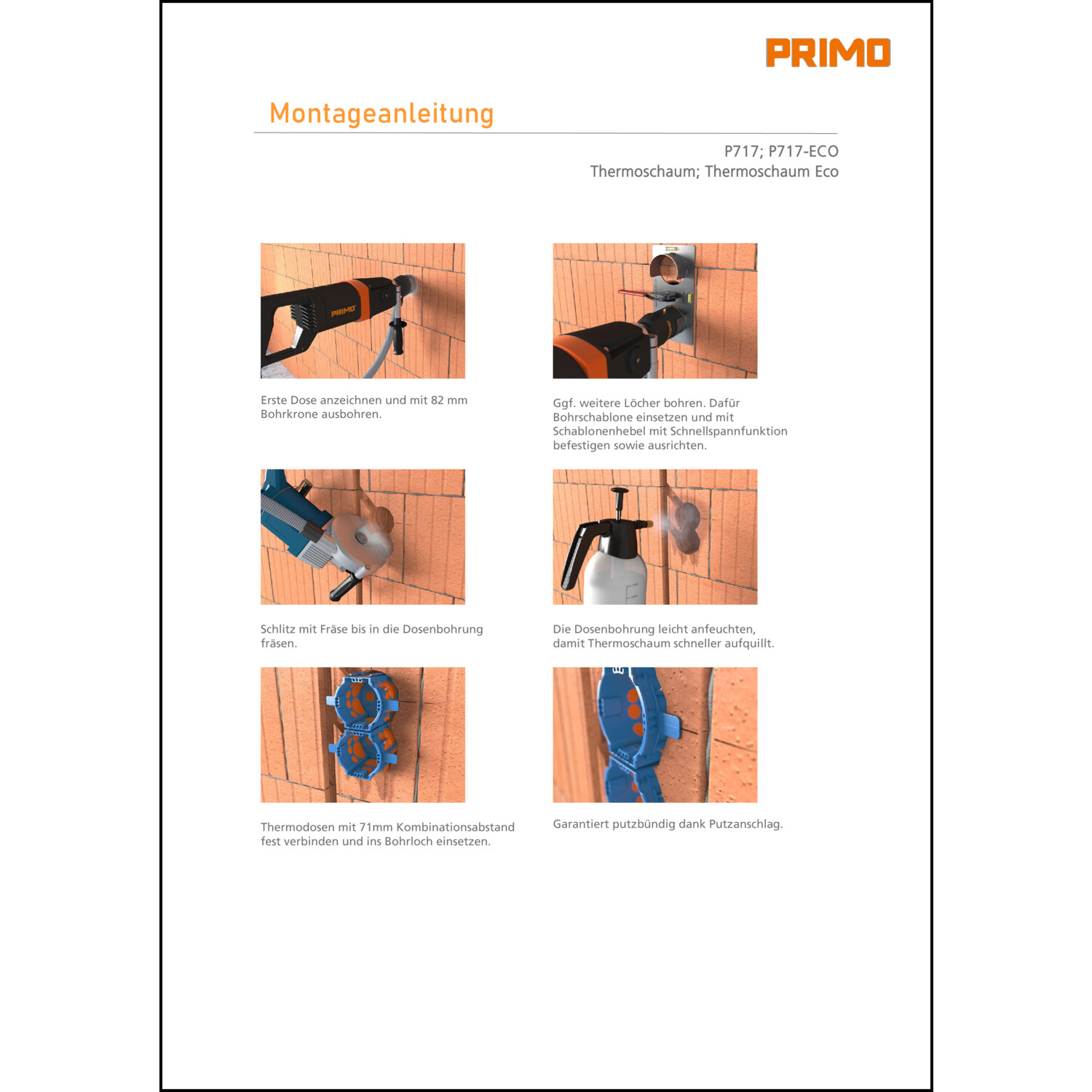 PRIMO

Montageanleitung

P717; P717-ECO
Thermoschaum; Thermoschaum Eco

PRIMO

Erste Dose anzeichnen und mit 82 mm Bohrkrone ausbohren.

Ggf. weitere Löcher bohren. Dafür Bohrschablone einsetzen und mit Schablonenhebel mit Schnellspannfunktion befestigen sowie ausrichten.

Schlitz mit Fräse bis in die Dosenbohrung fräsen.

Die Dosenbohrung leicht anfeuchten, damit Thermoschaum schneller aufquillt.

Thermodosen mit 71mm Kombinationsabstand fest verbinden und ins Bohrloch einsetzen.

Garantiert putzbündig dank Putzanschlag.