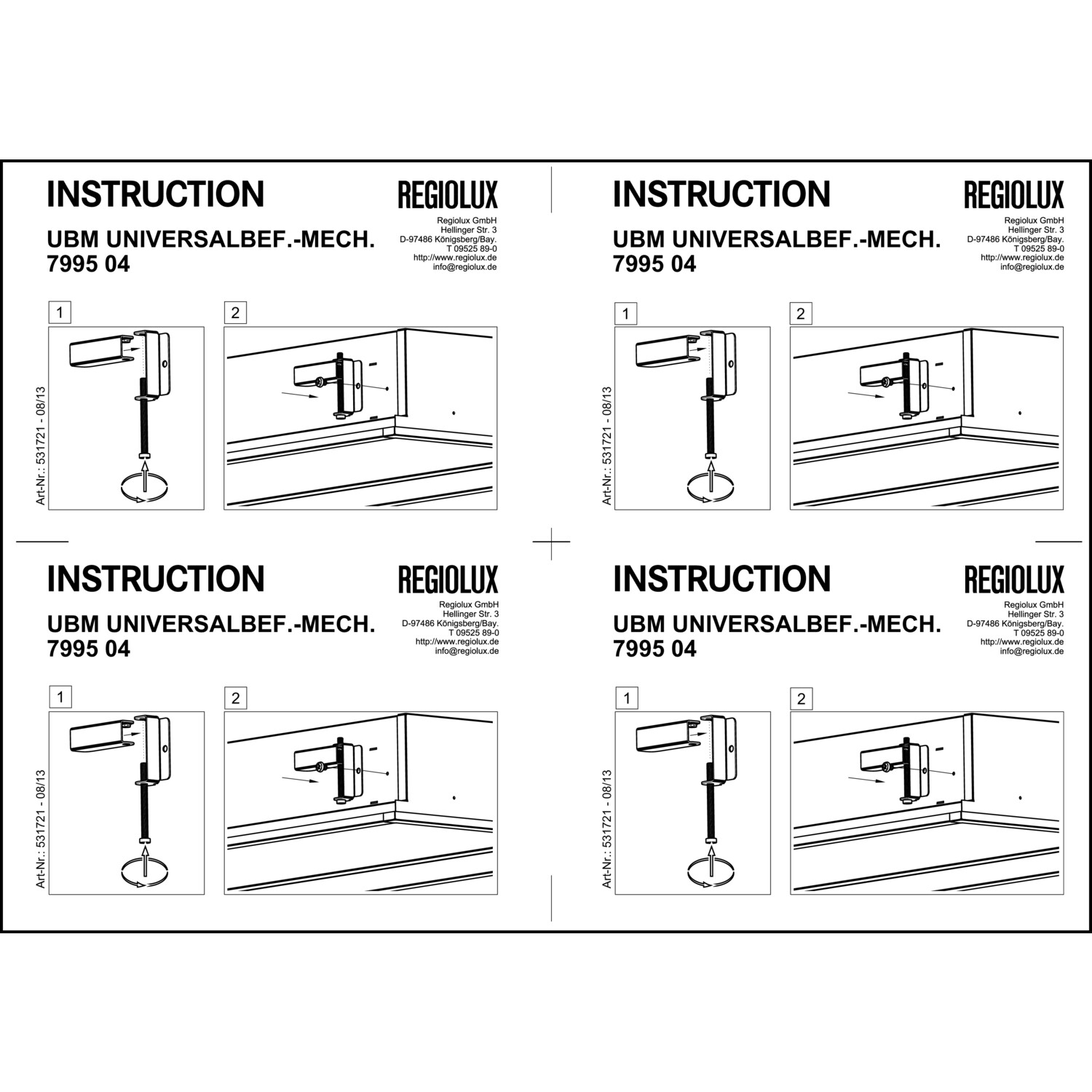 INSTRUCTION

REGIOLUX

UBM UNIVERSALBEF.-MECH.
7995 04

Regiolux GmbH
Hellinger Str. 3
D-97486 Königsberg/Bay.
T 09525 89-0
http://www.regiolux.de
info@regiolux.de

1

2

Art-Nr.: 531721 - 08/13

INSTRUCTION

REGIOLUX

UBM UNIVERSALBEF.-MECH.
7995 04

Regiolux GmbH
Hellinger Str. 3
D-97486 Königsberg/Bay.
T 09525 89-0
http://www.regiolux.de
info@regiolux.de

1

2

Art-Nr.: 531721 - 08/13

INSTRUCTION

REGIOLUX

UBM UNIVERSALBEF.-MECH.
7995 04

Regiolux GmbH
Hellinger Str. 3
D-97486 Königsberg/Bay.
T 09525 89-0
http://www.regiolux.de
info@regiolux.de

1

2

Art-Nr.: 531721 - 08/13

INSTRUCTION

REGIOLUX

UBM UNIVERSALBEF.-MECH.
7995 04

Regiolux GmbH
Hellinger Str. 3
D-97486 Königsberg/Bay.
T 09525 89-0
http://www.regiolux.de
info@regiolux.de

1

2

Art-Nr.: 531721 - 08/13