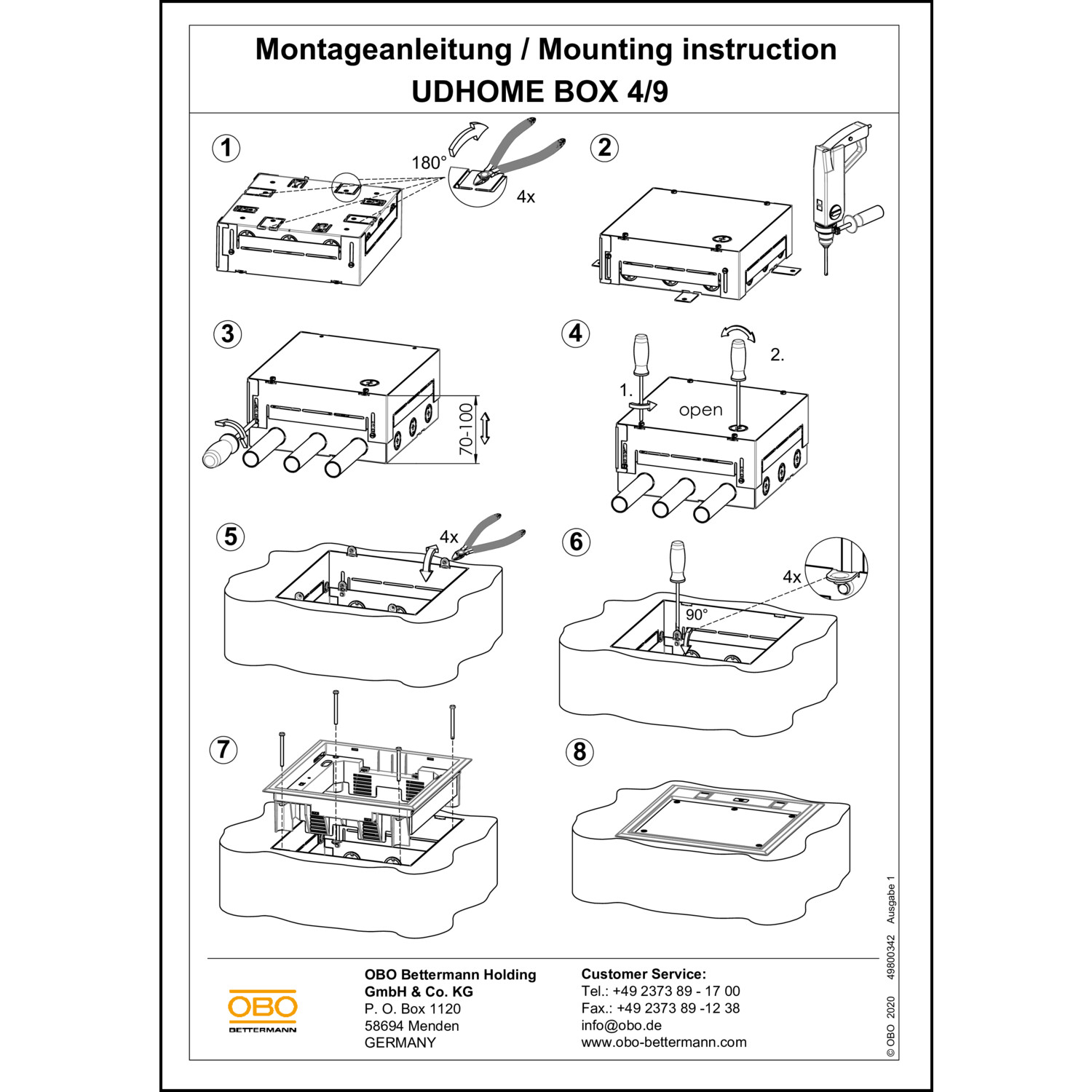 Montageanleitung / Mounting instruction
UDHOME BOX 4/9

1
180°
4x

2

3
70-100

4
1.
2.
open

5
4x

6
4x
90°

7

8

OBO
BETTERMANN

OBO Bettermann Holding GmbH & Co. KG
P. O. Box 1120
58694 Menden
GERMANY

Customer Service:
Tel.: +49 2373 89 - 17 00
Fax.: +49 2373 89 -12 38
info@obo.de
www.obo-bettermann.com

© OBO 2020 49800342 Ausgabe 1