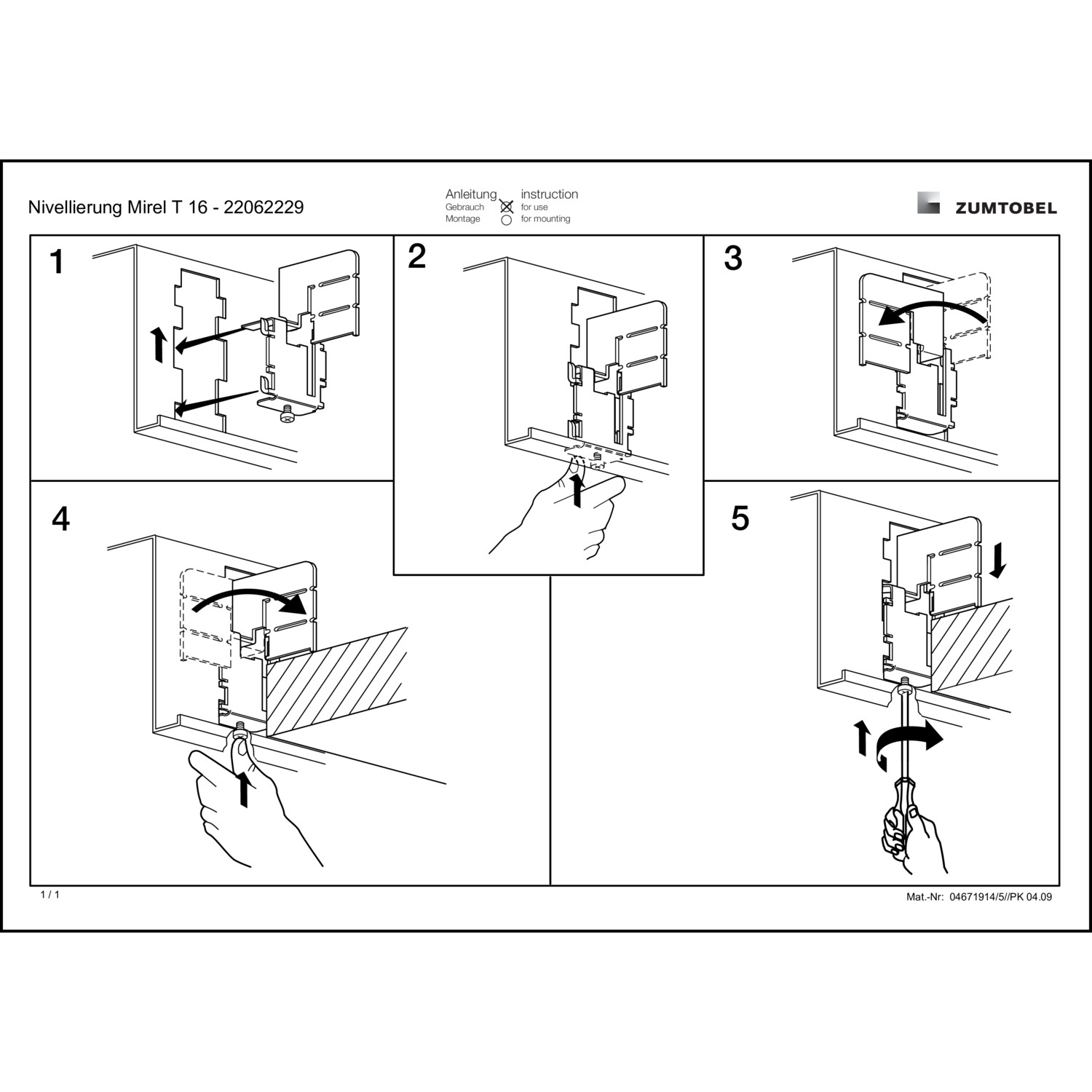 Nivellierung Mirel T 16 - 22062229

Anleitung instruction
Gebrauch for use
Montage for mounting

ZUMTOBEL

1

2

3

4

5

1 / 1

Mat.-Nr: 04671914/5//PK 04.09