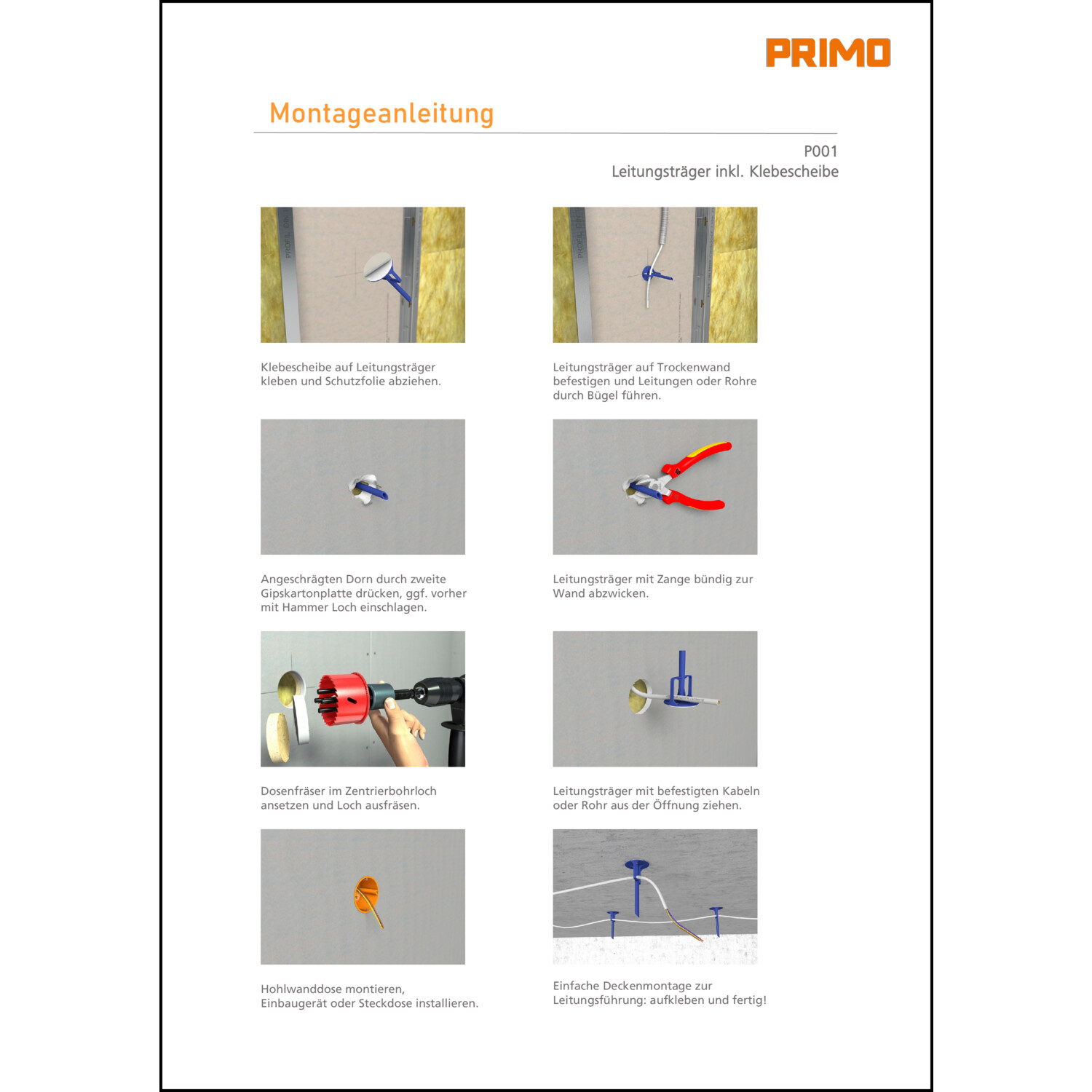 PRIMO

Montageanleitung

P001
Leitungsträger inkl. Klebescheibe

Klebescheibe auf Leitungsträger kleben und Schutzfolie abziehen.

Leitungsträger auf Trockenwand befestigen und Leitungen oder Rohre durch Bügel führen.

Angeschrägten Dorn durch zweite Gipskartonplatte drücken, ggf. vorher mit Hammer Loch einschlagen.

Leitungsträger mit Zange bündig zur Wand abzwicken.

Dosenfräser im Zentrierbohrloch ansetzen und Loch ausfräsen.

Leitungsträger mit befestigten Kabeln oder Rohr aus der Öffnung ziehen.

Hohlwanddose montieren, Einbaugerät oder Steckdose installieren.

Einfache Deckenmontage zur Leitungsführung: aufkleben und fertig!