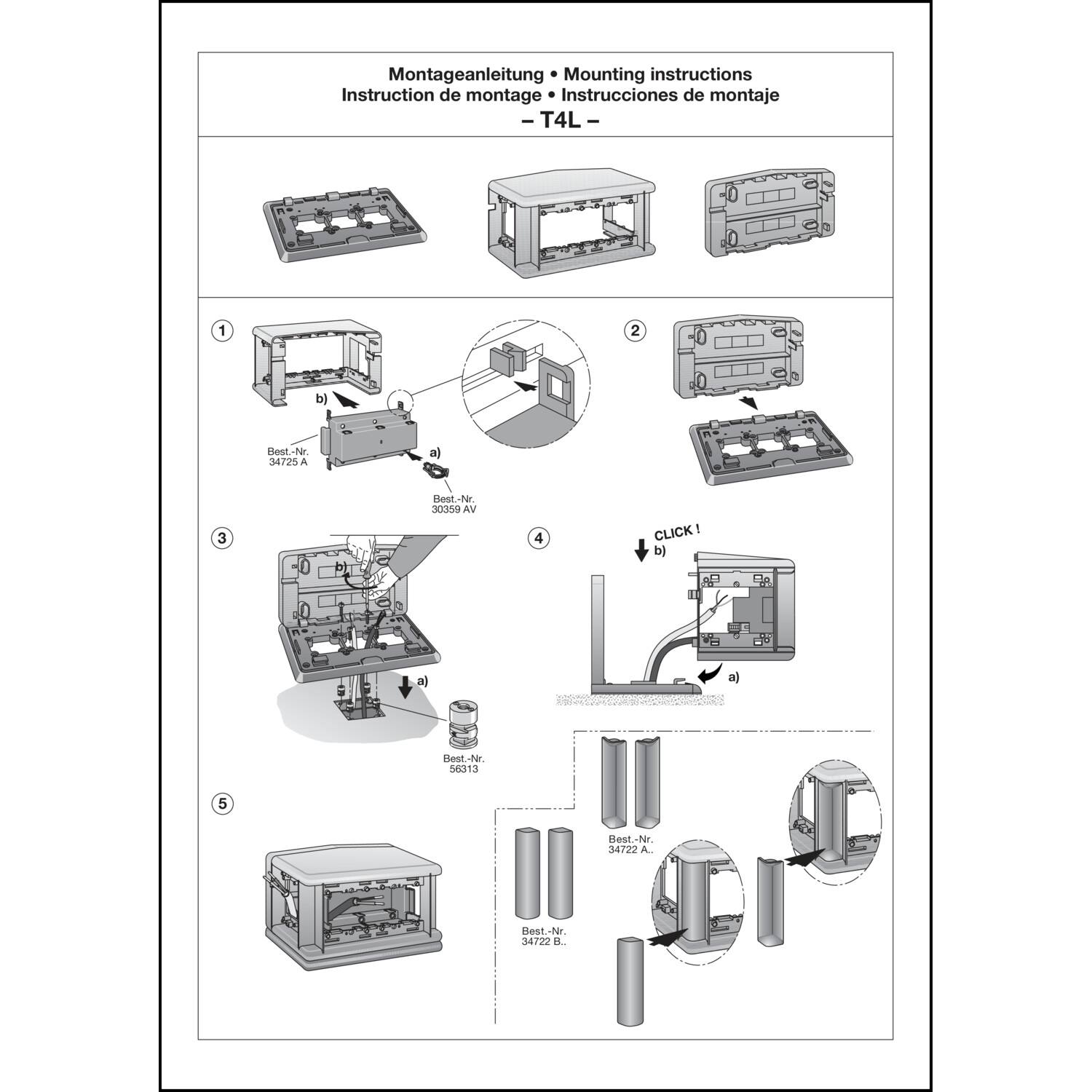 Montageanleitung • Mounting instructions
Instruction de montage • Instrucciones de montaje
– T4L –

1

b)

Best.-Nr.
34725 A

a)

Best.-Nr.
30359 AV

2

3

b)

a)

Best.-Nr.
56313

4

CLICK !

b)

a)

5

Best.-Nr.
34722 A..

Best.-Nr.
34722 B..