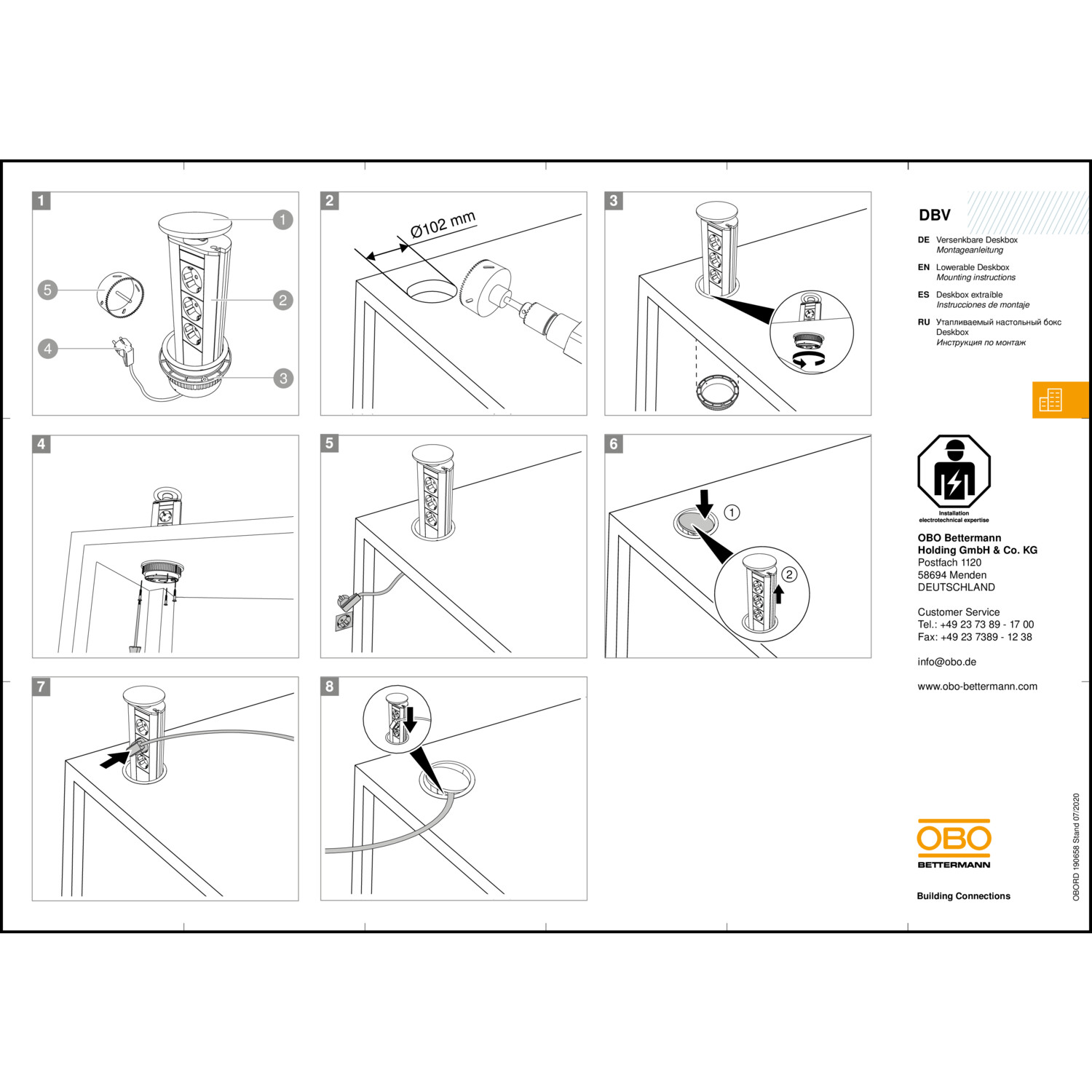 1

1
2
3
4
5

2

Ø102 mm

3

4

5

6

1
2

7

8

DBV

DE Versenkbare Deskbox
Montageanleitung

EN Lowerable Deskbox
Mounting instructions

ES Deskbox extraíble
Instrucciones de montaje

RU Утапливаемый настольный бокс Deskbox
Инструкция по монтаж

Installation electrotechnical expertise

OBO Bettermann
Holding GmbH & Co. KG
Postfach 1120
58694 Menden
DEUTSCHLAND

Customer Service
Tel.: +49 23 73 89 - 17 00
Fax: +49 23 7389 - 12 38

info@obo.de

www.obo-bettermann.com

OBO
BETTERMANN

Building Connections

OBORD 190658 Stand 07/2020