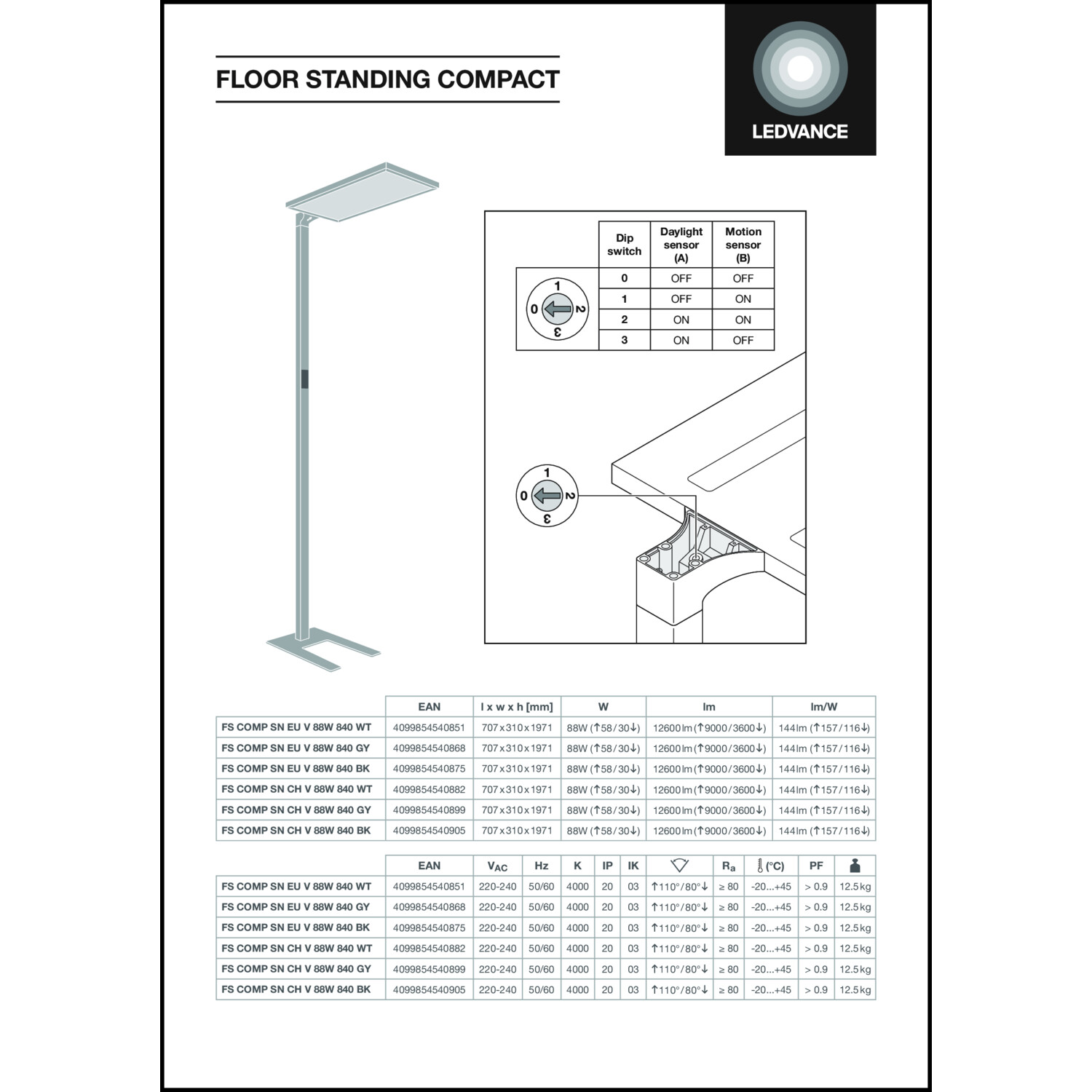 FLOOR STANDING COMPACT

LEDVANCE

| Dip switch | Daylight sensor (A) | Motion sensor (B) |
|---|---|---|
| 0 | OFF | OFF |
| 1 | OFF | ON |
| 2 | ON | ON |
| 3 | ON | OFF |

1
0
2
3

1
0
2
3

| | EAN | l x w x h [mm] | W | lm | lm/W |
|---|---|---|---|---|---|
| FS COMP SN EU V 88W 840 WT | 4099854540851 | 707x310x1971 | 88W (↑58/30↓) | 12600lm (↑9000/3600↓) | 144lm (↑157/116↓) |
| FS COMP SN EU V 88W 840 GY | 4099854540868 | 707x310x1971 | 88W (↑58/30↓) | 12600lm (↑9000/3600↓) | 144lm (↑157/116↓) |
| FS COMP SN EU V 88W 840 BK | 4099854540875 | 707x310x1971 | 88W (↑58/30↓) | 12600lm (↑9000/3600↓) | 144lm (↑157/116↓) |
| FS COMP SN CH V 88W 840 WT | 4099854540882 | 707x310x1971 | 88W (↑58/30↓) | 12600lm (↑9000/3600↓) | 144lm (↑157/116↓) |
| FS COMP SN CH V 88W 840 GY | 4099854540899 | 707x310x1971 | 88W (↑58/30↓) | 12600lm (↑9000/3600↓) | 144lm (↑157/116↓) |
| FS COMP SN CH V 88W 840 BK | 4099854540905 | 707x310x1971 | 88W (↑58/30↓) | 12600lm (↑9000/3600↓) | 144lm (↑157/116↓) |

| | EAN | $V_{AC}$ | Hz | K | IP | IK | | $R_a$ | (°C) | PF | |
|---|---|---|---|---|---|---|---|---|---|---|---|
| FS COMP SN EU V 88W 840 WT | 4099854540851 | 220-240 | 50/60 | 4000 | 20 | 03 | ↑110°/80°↓ | ≥ 80 | -20...+45 | > 0.9 | 12.5kg |
| FS COMP SN EU V 88W 840 GY | 4099854540868 | 220-240 | 50/60 | 4000 | 20 | 03 | ↑110°/80°↓ | ≥ 80 | -20...+45 | > 0.9 | 12.5kg |
| FS COMP SN EU V 88W 840 BK | 4099854540875 | 220-240 | 50/60 | 4000 | 20 | 03 | ↑110°/80°↓ | ≥ 80 | -20...+45 | > 0.9 | 12.5kg |
| FS COMP SN CH V 88W 840 WT | 4099854540882 | 220-240 | 50/60 | 4000 | 20 | 03 | ↑110°/80°↓ | ≥ 80 | -20...+45 | > 0.9 | 12.5kg |
| FS COMP SN CH V 88W 840 GY | 4099854540899 | 220-240 | 50/60 | 4000 | 20 | 03 | ↑110°/80°↓ | ≥ 80 | -20...+45 | > 0.9 | 12.5kg |
| FS COMP SN CH V 88W 840 BK | 4099854540905 | 220-240 | 50/60 | 4000 | 20 | 03 | ↑110°/80°↓ | ≥ 80 | -20...+45 | > 0.9 | 12.5kg |