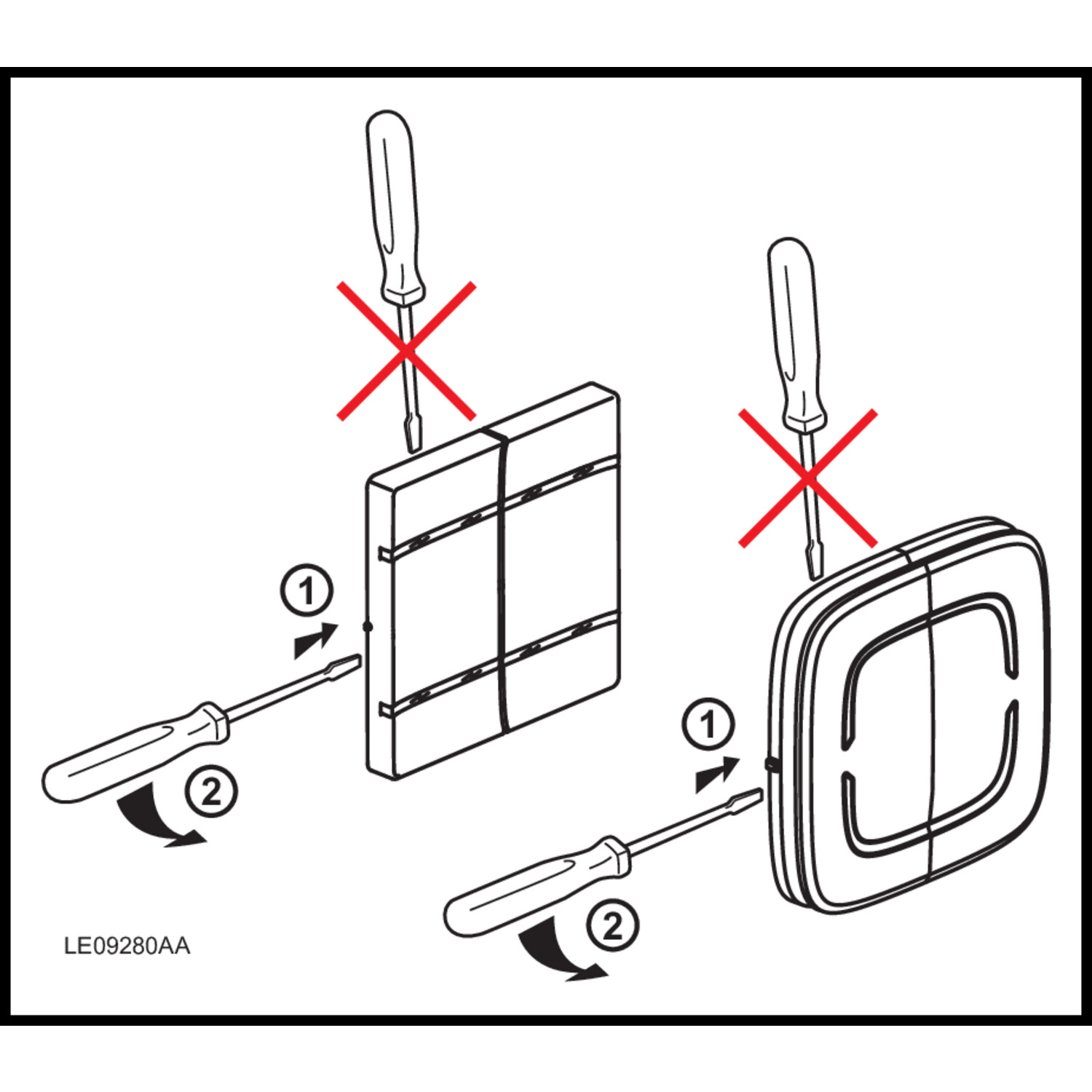 1
2
1
2
LE09280AA