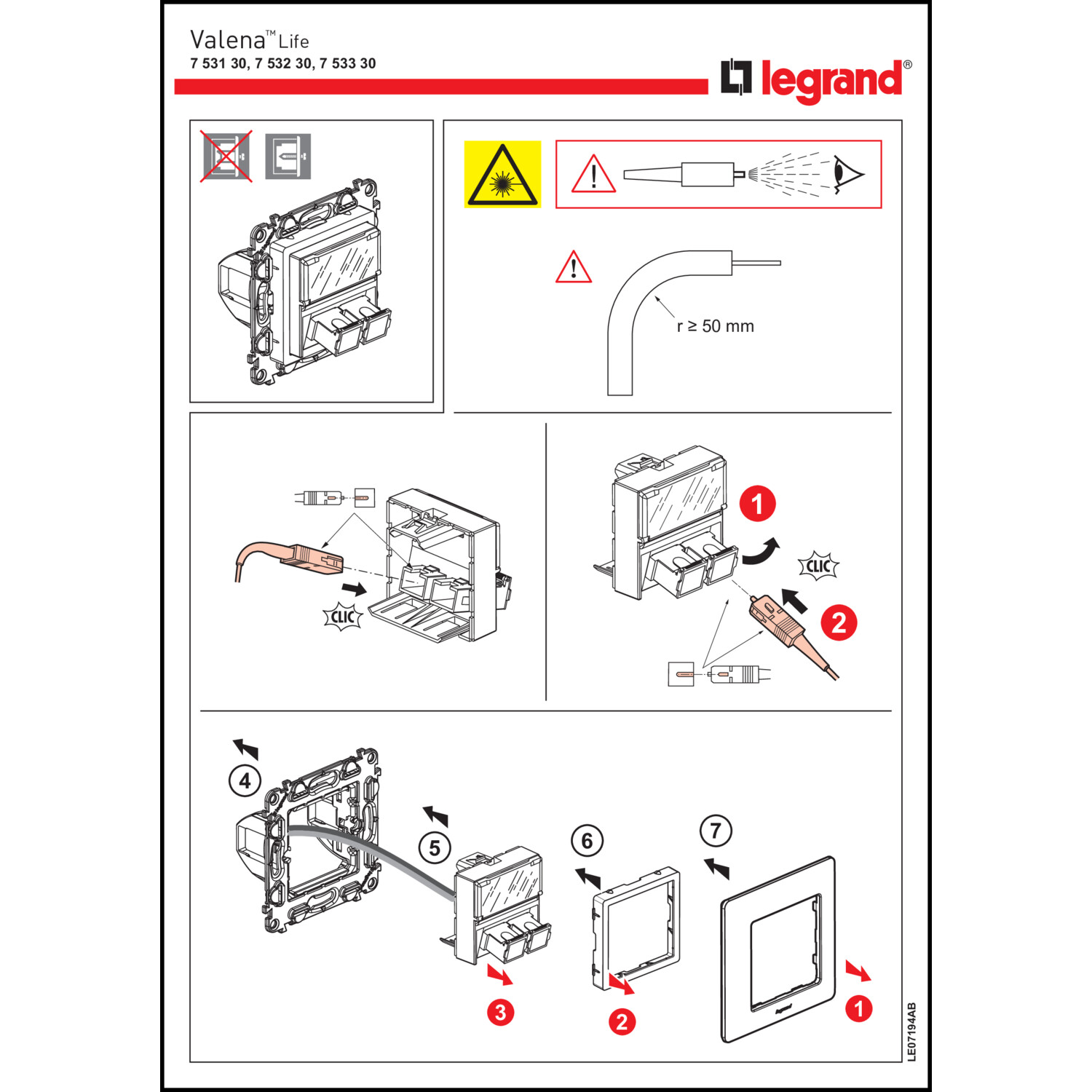 Valena™ Life
7 531 30, 7 532 30, 7 533 30

legrand®

r ≥ 50 mm

CLIC

1
CLIC
2

4
5
6
7
3
2
1

LE07194AB