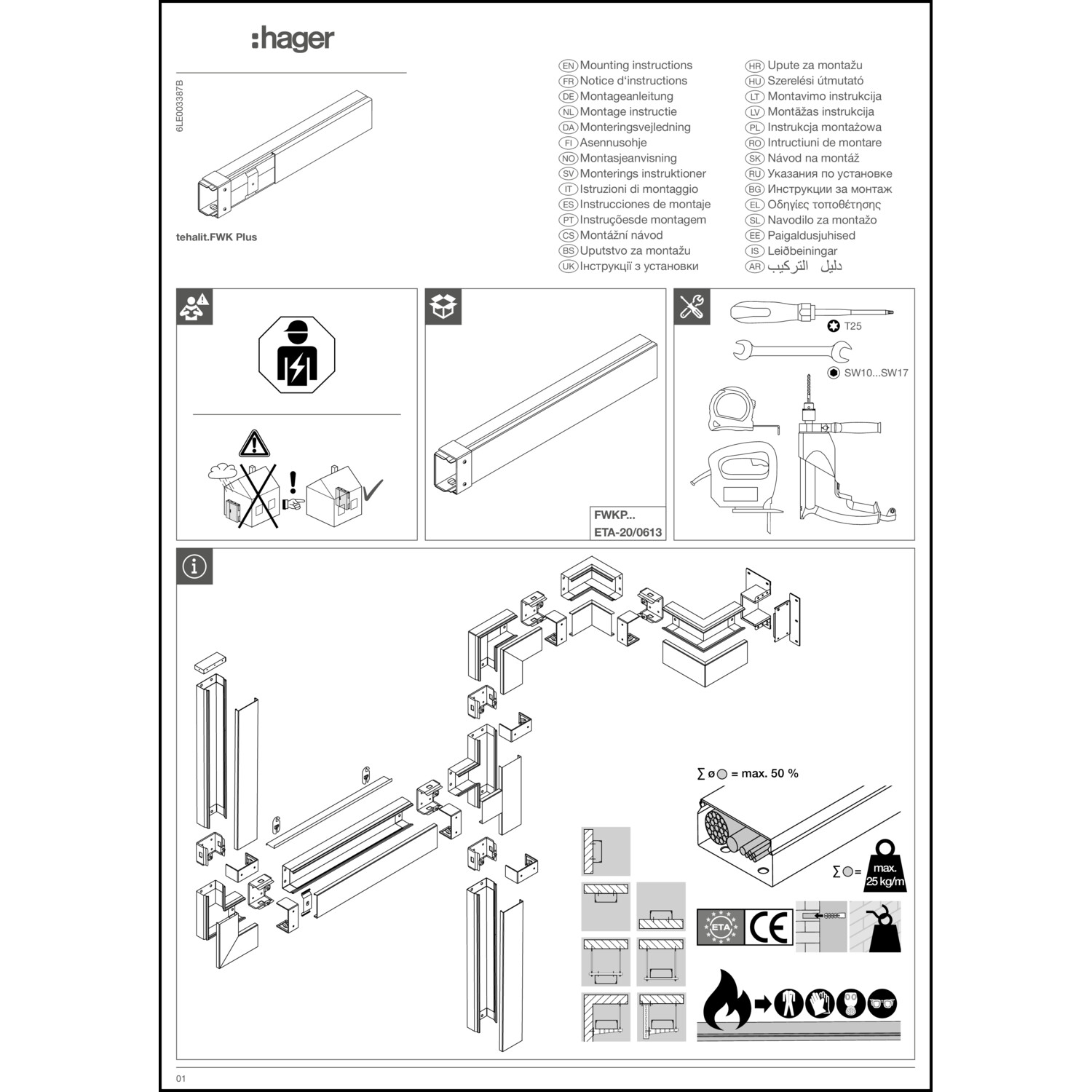 :hager

6LE003387B

tehalit.FWK Plus

EN Mounting instructions
FR Notice d'instructions
DE Montageanleitung
NL Montage instructie
DA Monteringsvejledning
FI Asennusohje
NO Montasjeanvisning
SV Monterings instruktioner
IT Istruzioni di montaggio
ES Instrucciones de montaje
PT Instruçõesde montagem
CS Montážní návod
BS Uputstvo za montažu
UK Інструкції з установки

HR Upute za montažu
HU Szerelési útmutató
LT Montavimo instrukcija
LV Montāžas instrukcija
PL Instrukcja montażowa
RO Intructiuni de montare
SK Návod na montáž
RU Указания по установке
BG Инструкции за монтаж
EL Οδηγίες τοποθέτησης
SL Navodilo za montažo
EE Paigaldusjuhised
IS Leiðbeiningar
AR دليل التركيب

FWKP...
ETA-20/0613

T25
SW10...SW17

∑ ø = max. 50 %

∑ =
max.
25 kg/m

ETA
CE

01