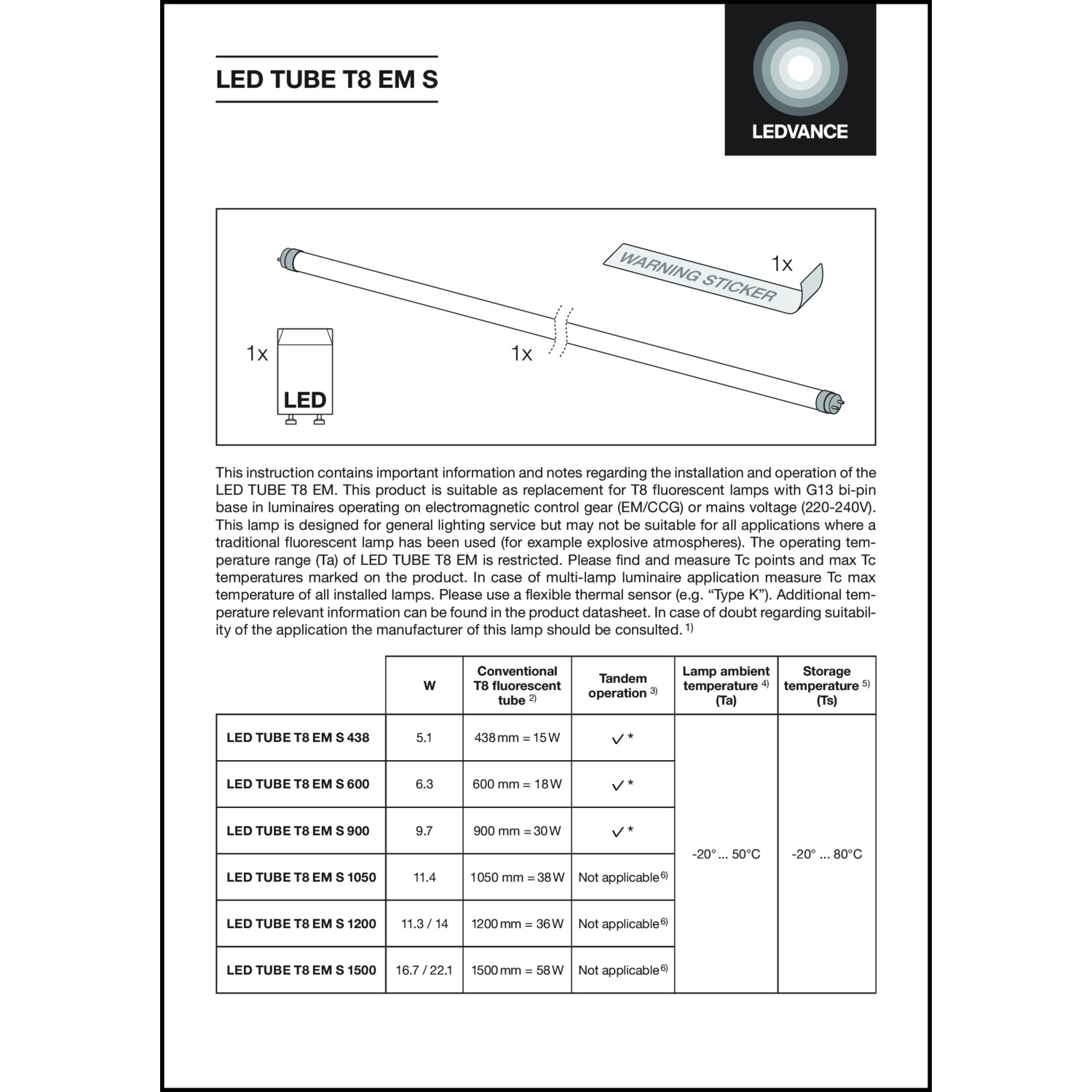 LED TUBE T8 EM S

LEDVANCE

WARNING STICKER

1x

1x

1x

LED

This instruction contains important information and notes regarding the installation and operation of the LED TUBE T8 EM. This product is suitable as replacement for T8 fluorescent lamps with G13 bi-pin base in luminaires operating on electromagnetic control gear (EM/CCG) or mains voltage (220-240V). This lamp is designed for general lighting service but may not be suitable for all applications where a traditional fluorescent lamp has been used (for example explosive atmospheres). The operating temperature range (Ta) of LED TUBE T8 EM is restricted. Please find and measure Tc points and max Tc temperatures marked on the product. In case of multi-lamp luminaire application measure Tc max temperature of all installed lamps. Please use a flexible thermal sensor (e.g. “Type K”). Additional temperature relevant information can be found in the product datasheet. In case of doubt regarding suitability of the application the manufacturer of this lamp should be consulted. $^{1)}$

| | W | Conventional T8 fluorescent tube $^{2)}$ | Tandem operation $^{3)}$ | Lamp ambient temperature $^{4)}$ (Ta) | Storage temperature $^{5)}$ (Ts) |
|---|---|---|---|---|---|
| LED TUBE T8 EM S 438 | 5.1 | 438 mm = 15 W | ✓ * | -20° ... 50°C | -20° ... 80°C |
| LED TUBE T8 EM S 600 | 6.3 | 600 mm = 18 W | ✓ * | | |
| LED TUBE T8 EM S 900 | 9.7 | 900 mm = 30 W | ✓ * | | |
| LED TUBE T8 EM S 1050 | 11.4 | 1050 mm = 38 W | Not applicable $^{6)}$ | | |
| LED TUBE T8 EM S 1200 | 11.3 / 14 | 1200 mm = 36 W | Not applicable $^{6)}$ | | |
| LED TUBE T8 EM S 1500 | 16.7 / 22.1 | 1500 mm = 58 W | Not applicable $^{6)}$ | | |