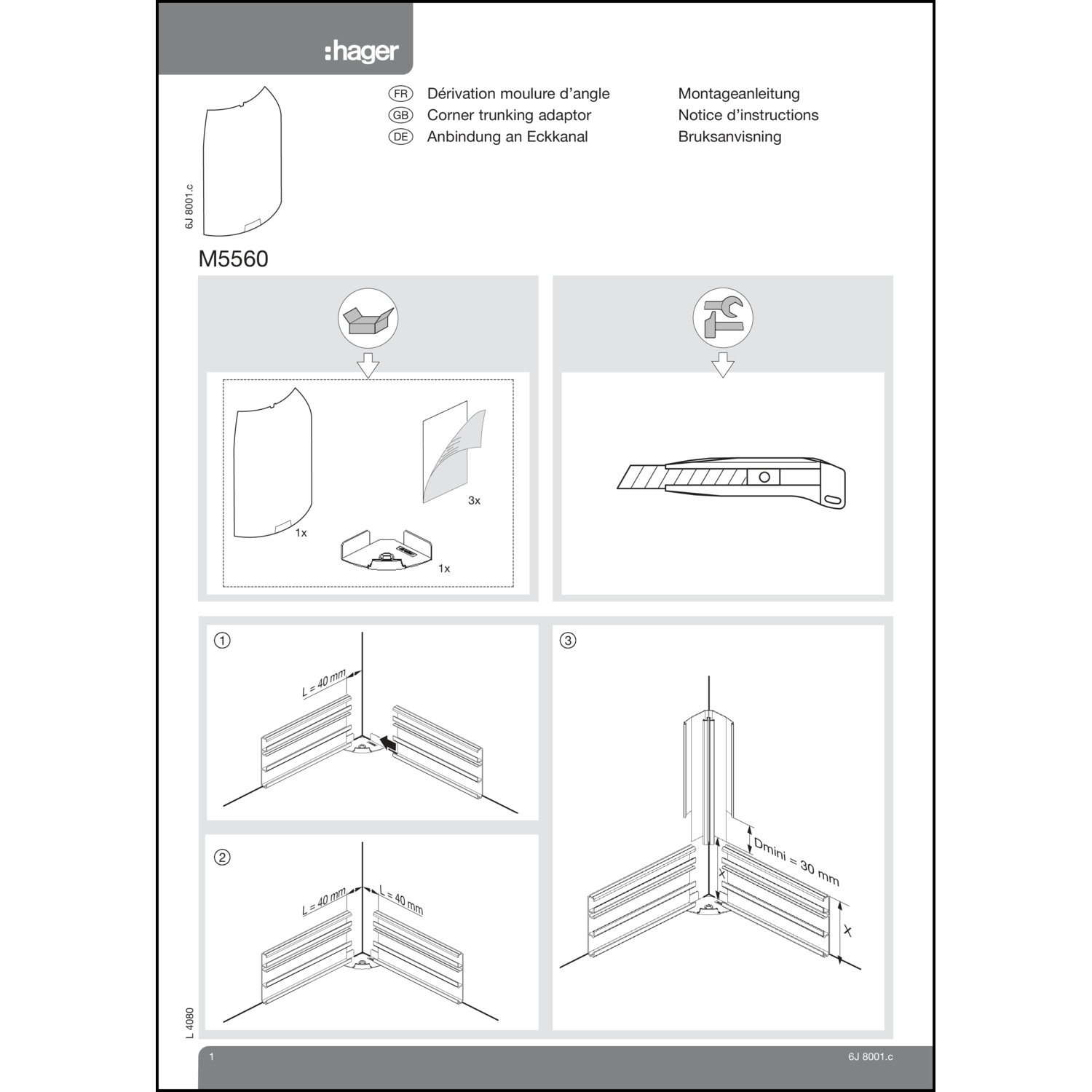 :hager

FR Dérivation moulure d'angle
GB Corner trunking adaptor
DE Anbindung an Eckkanal

Montageanleitung
Notice d'instructions
Bruksanvisning

6J 8001.c

M5560

1x

3x

1x

①

L = 40 mm

②

L = 40 mm

L = 40 mm

③

Dmini = 30 mm

X

X

L 4080

1

6J 8001.c