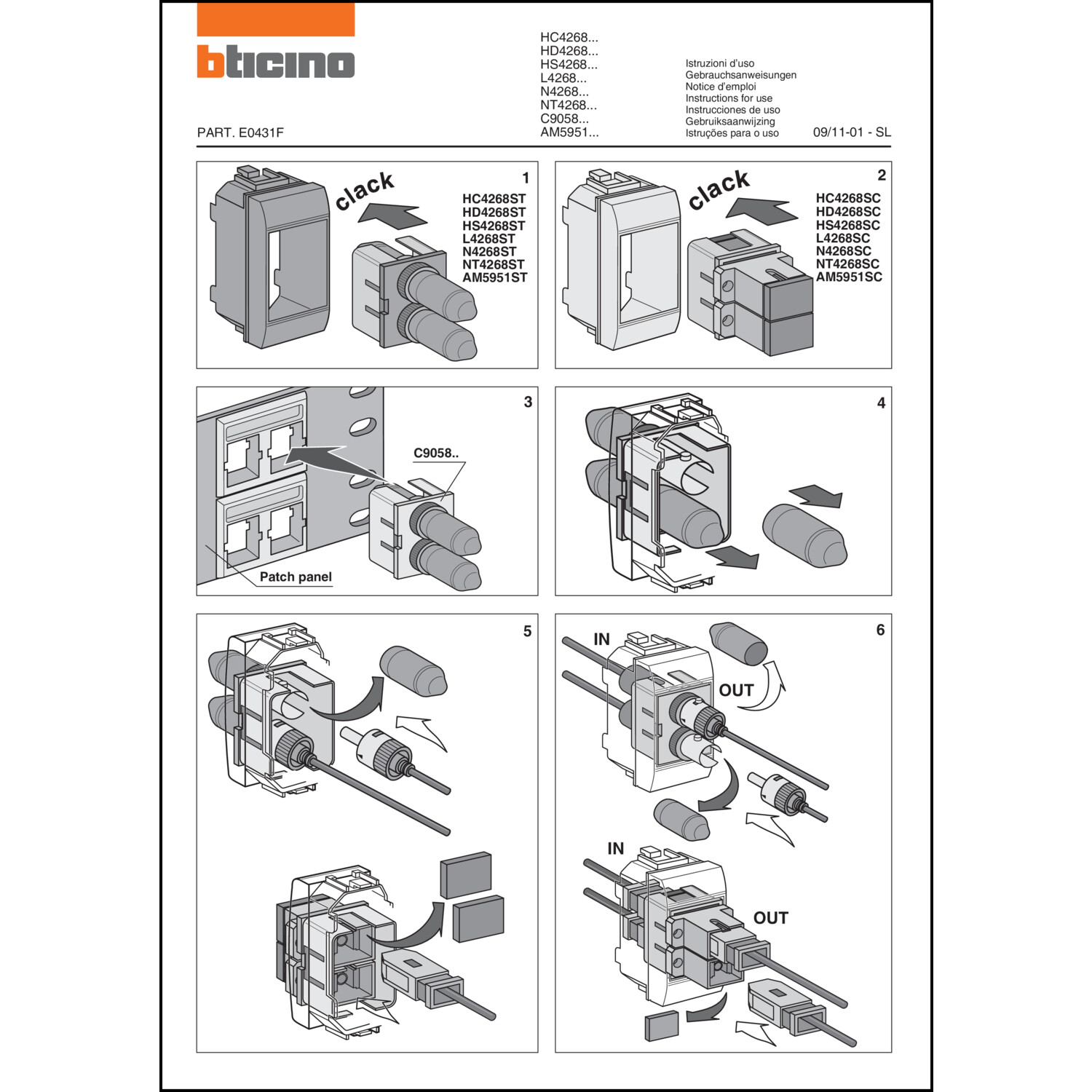 bticino

PART. E0431F

HC4268...
HD4268...
HS4268...
L4268...
N4268...
NT4268...
C9058...
AM5951...

Istruzioni d'uso
Gebrauchsanweisungen
Notice d'emploi
Instructions for use
Instrucciones de uso
Gebruiksaanwijzing
Istruções para o uso

09/11-01 - SL

1

clack

HC4268ST
HD4268ST
HS4268ST
L4268ST
N4268ST
NT4268ST
AM5951ST

2

clack

HC4268SC
HD4268SC
HS4268SC
L4268SC
N4268SC
NT4268SC
AM5951SC

3

C9058..

Patch panel

4

5

6

IN

OUT

IN

OUT