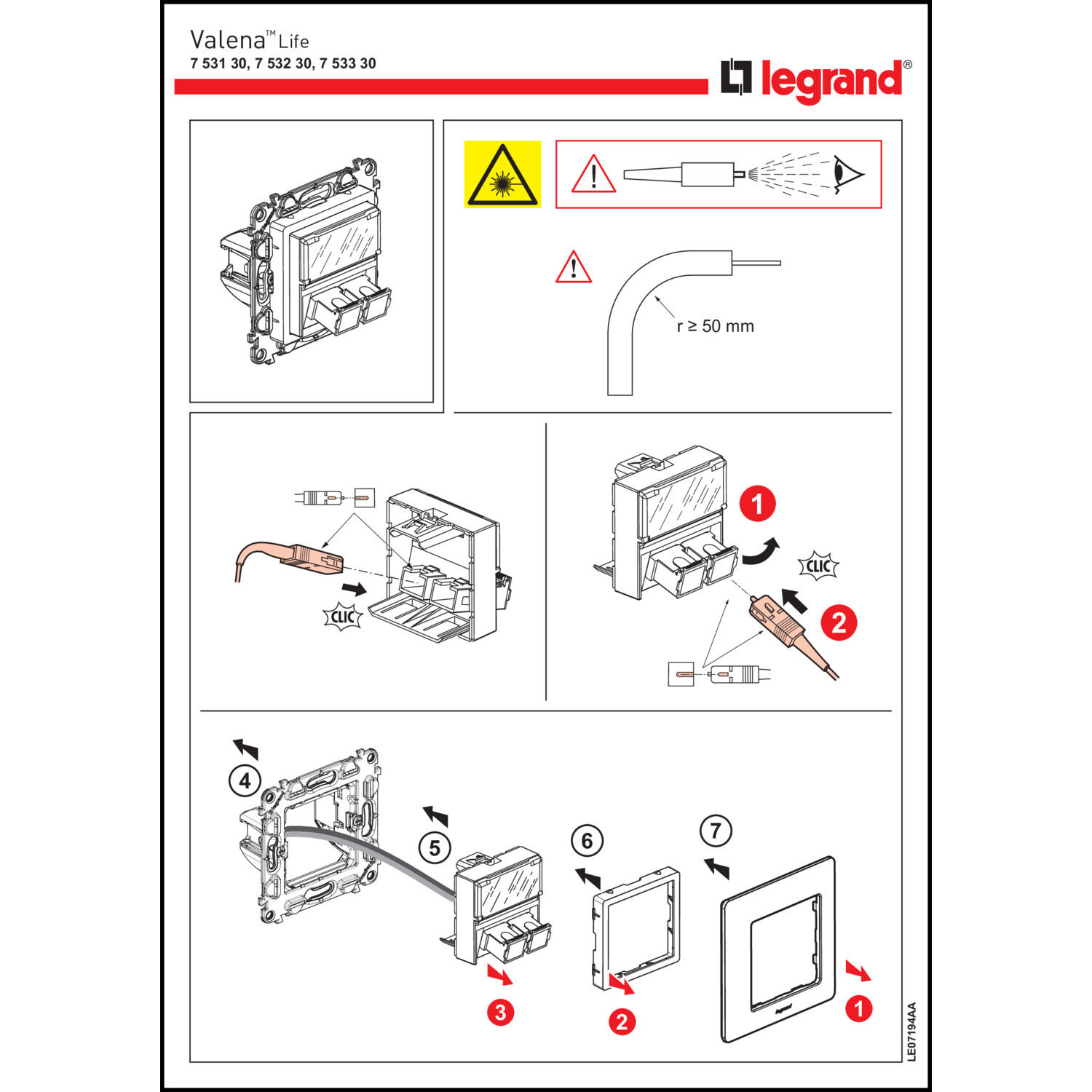 Valena™ Life
7 531 30, 7 532 30, 7 533 30

legrand®

r ≥ 50 mm

CLIC

1

CLIC

2

4

5

6

7

3

2

1

LE07194AA