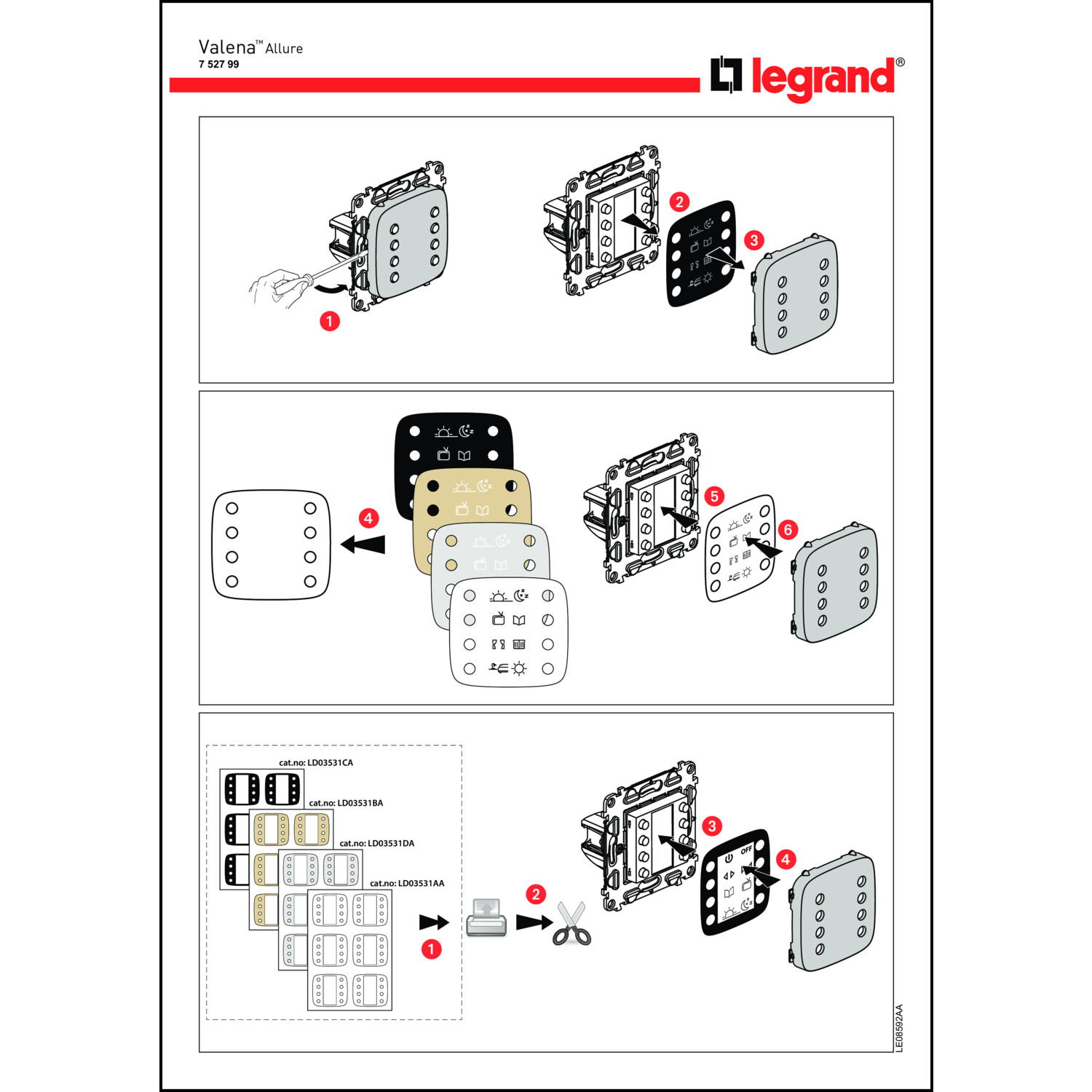 Valena™ Allure
7 527 99

legrand®

1

2

3

4

5

6

cat.no: LD03531CA

cat.no: LD03531BA

cat.no: LD03531DA

cat.no: LD03531AA

1

2

3

OFF

4

LE08592AA