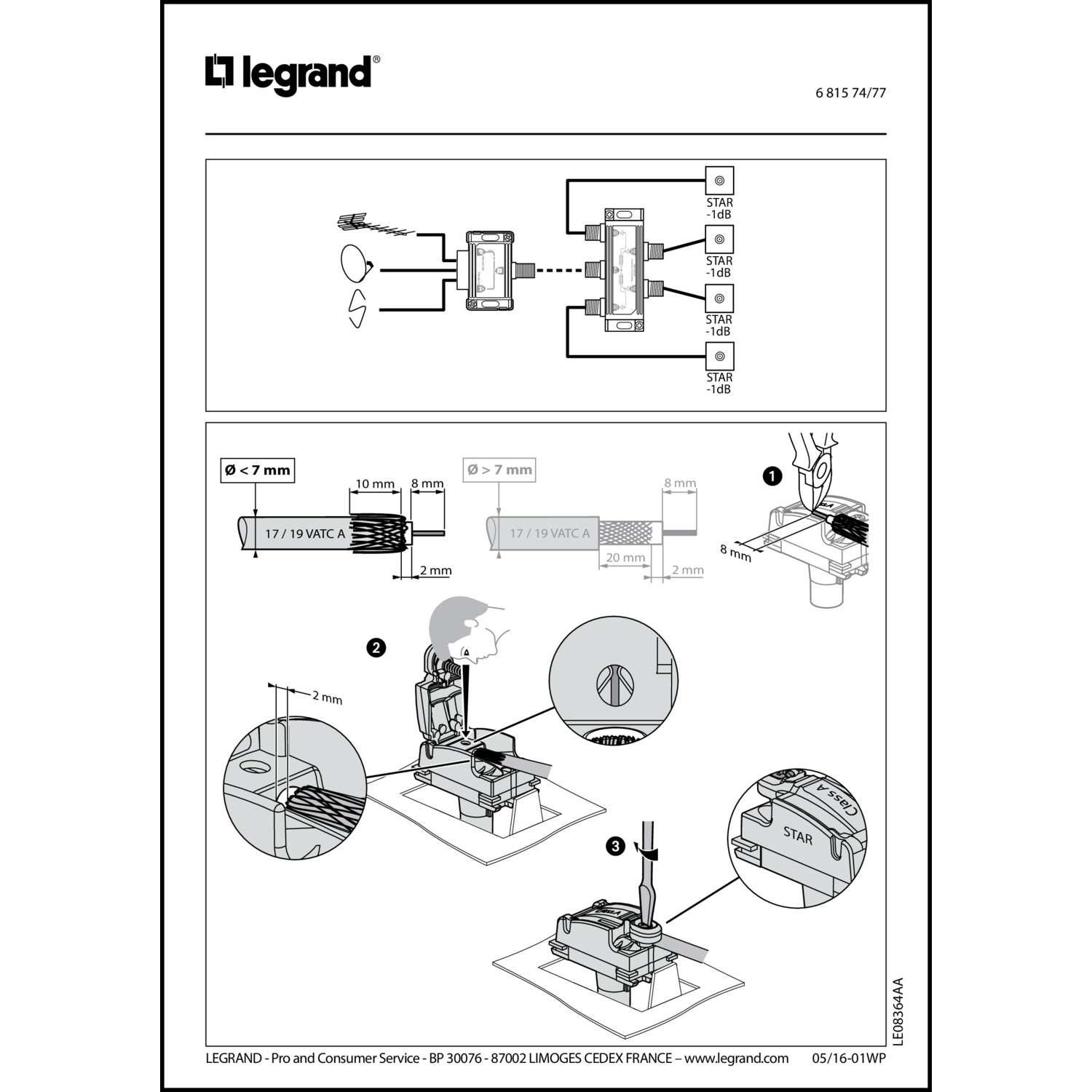 legrand®

6 815 74/77

STAR
-1dB

STAR
-1dB

STAR
-1dB

STAR
-1dB

Ø < 7 mm

10 mm
8 mm
17 / 19 VATC A
2 mm

Ø > 7 mm

8 mm
17 / 19 VATC A
20 mm
2 mm

1
8 mm

2
2 mm

3
Class A
STAR

LE08364AA

LEGRAND - Pro and Consumer Service - BP 30076 - 87002 LIMOGES CEDEX FRANCE – www.legrand.com 05/16-01WP