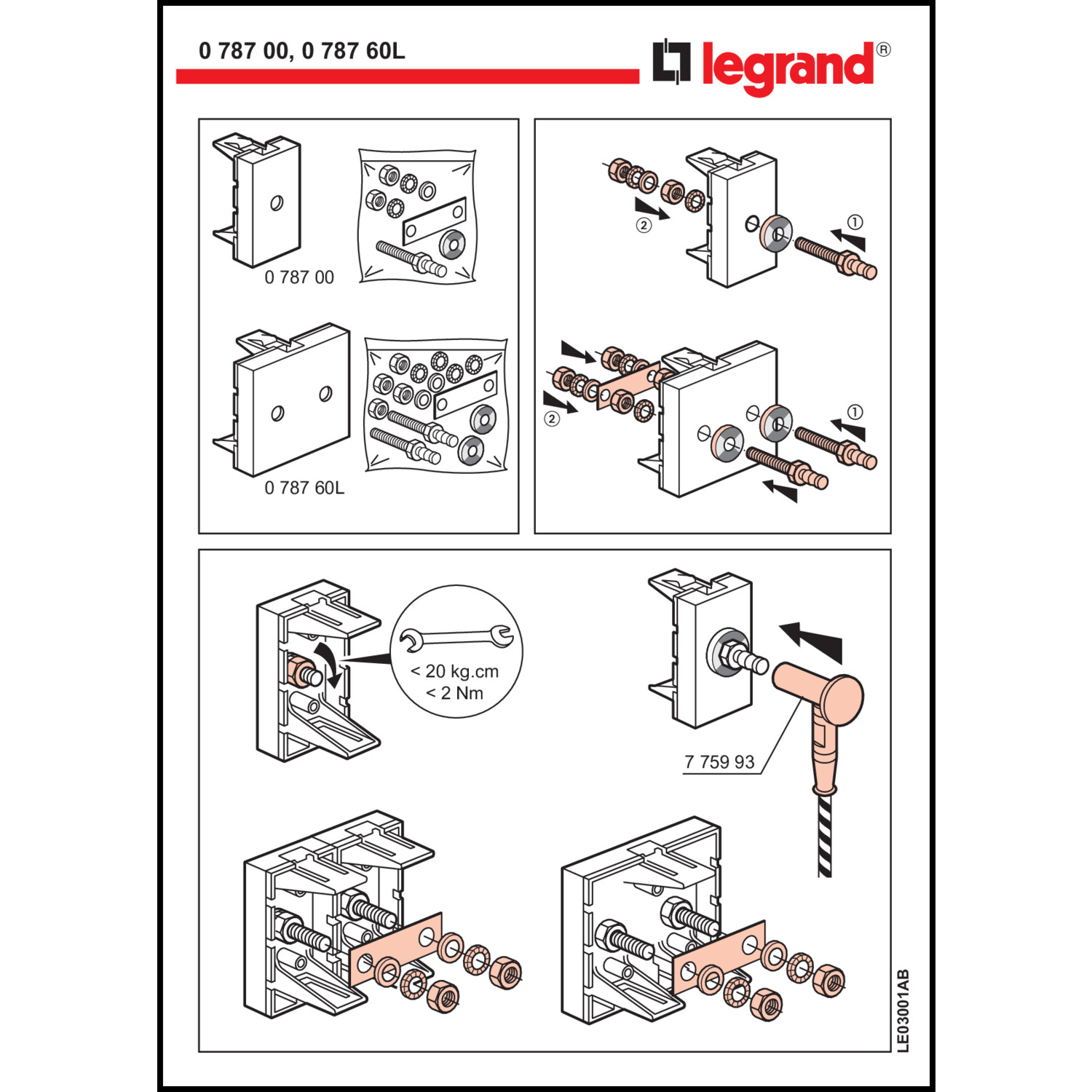 0 787 00, 0 787 60L

legrand®

0 787 00

0 787 60L

②

①

②

①

< 20 kg.cm
< 2 Nm

7 759 93

LE03001AB