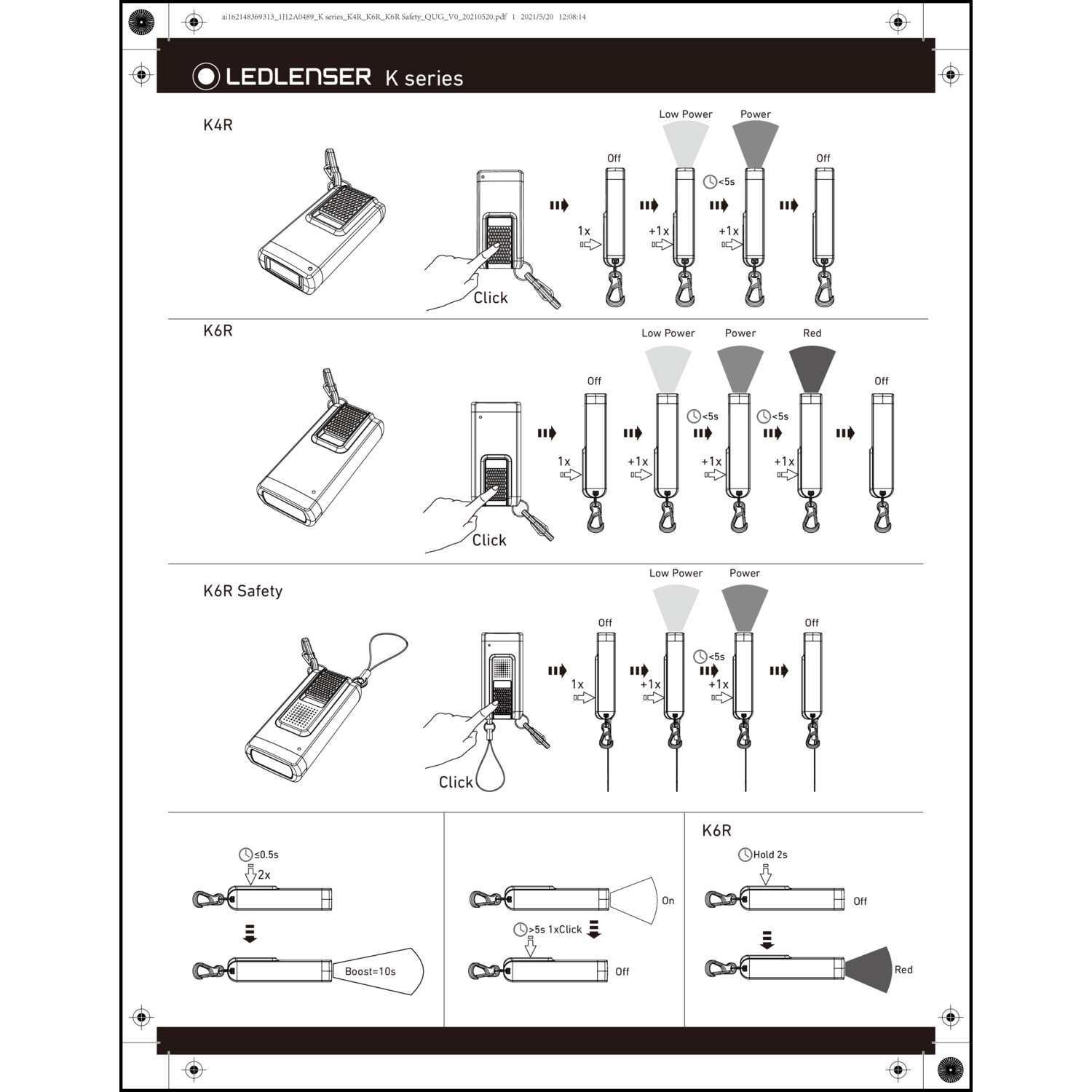 ai162148369313_1J12A0489_K series_K4R_K6R_K6R Safety_QUG_V0_20210520.pdf 1 2021/5/20 12:08:14

LEDLENSER K series

K4R

Click

Off
1x
Low Power
+1x
<5s
Power
+1x
Off

K6R

Click

Off
1x
Low Power
+1x
<5s
Power
+1x
<5s
Red
+1x
Off

K6R Safety

Click

Off
1x
Low Power
+1x
<5s
Power
+1x
Off

≤0.5s
2x
Boost=10s

On
>5s 1xClick
Off

K6R
Hold 2s
Off
Red