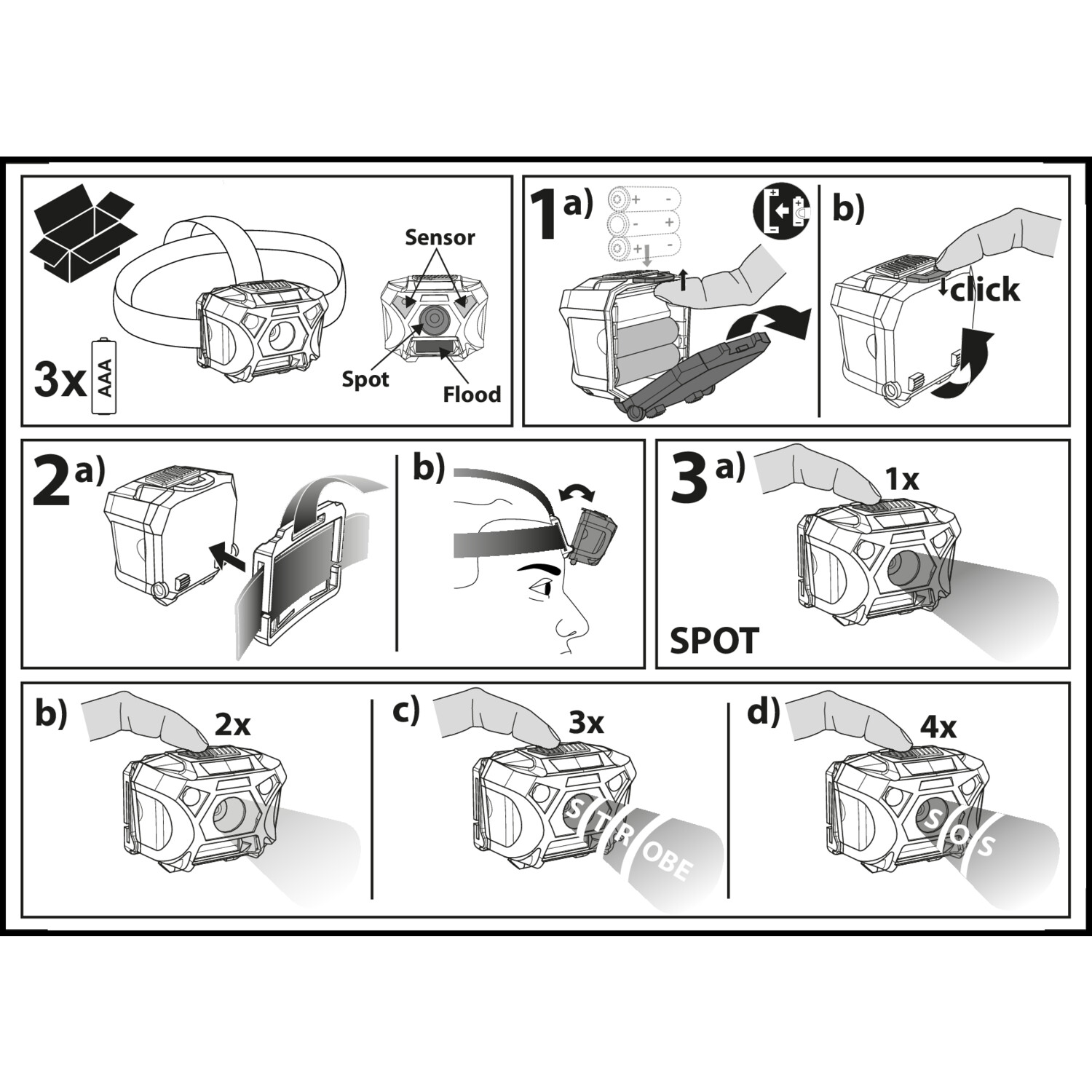 3x AAA

Sensor

Spot

Flood

1 a)

b)

click

2 a)

b)

3 a)

1x

SPOT

b)

2x

c)

3x

STROBE

d)

4x

SOS