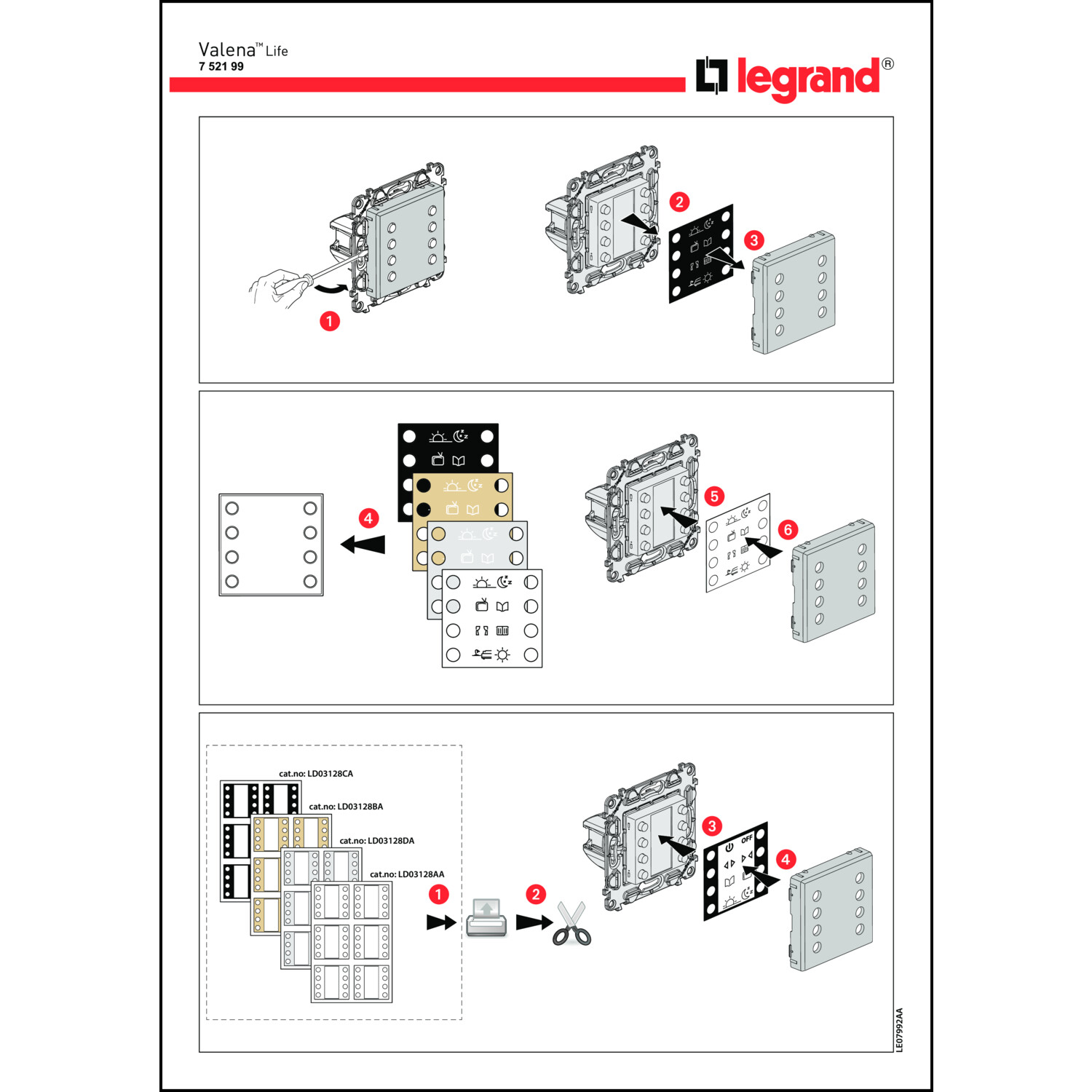 Valena™ Life
7 521 99

legrand®

1

2

3

4

5

6

cat.no: LD03128CA

cat.no: LD03128BA

cat.no: LD03128DA

cat.no: LD03128AA

1

2

3

OFF

4

LE07992AA