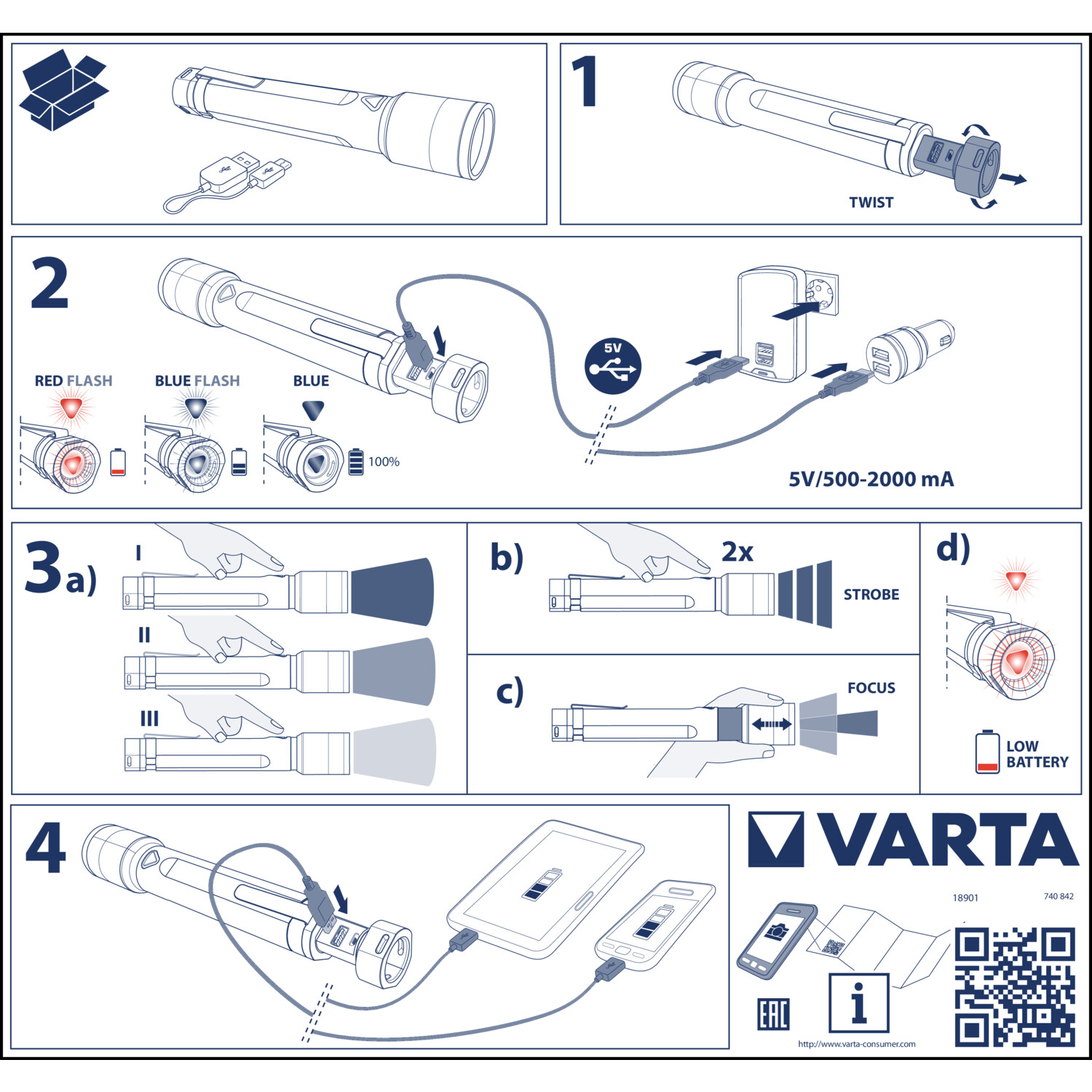 1

TWIST

2

RED FLASH

BLUE FLASH

BLUE

100%

5V

5V/500-2000 mA

3a)

I

II

III

b)

2x

STROBE

c)

FOCUS

d)

LOW BATTERY

4

VARTA

18901

740 842

EAC

i

http://www.varta-consumer.com