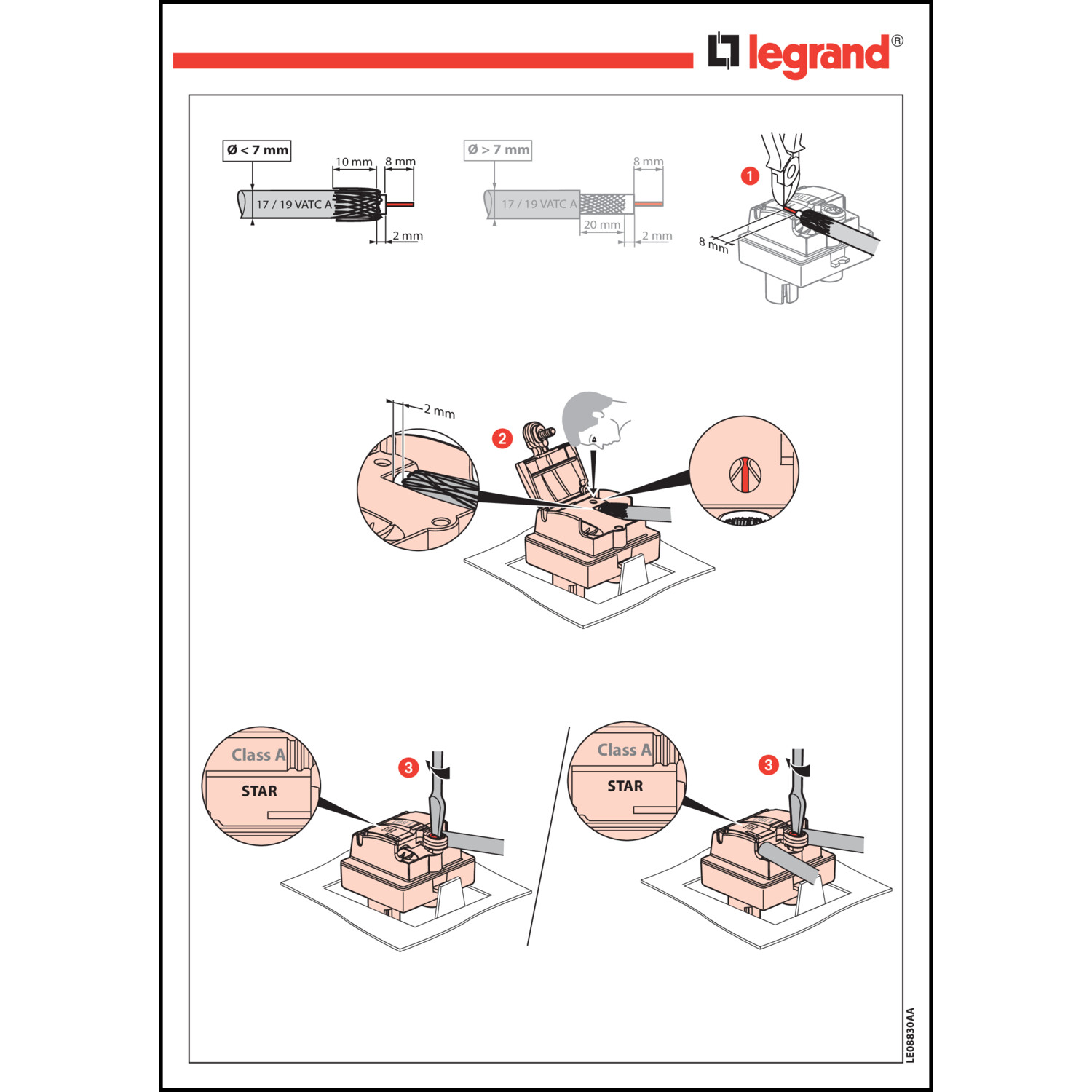 legrand®

Ø < 7 mm

10 mm

8 mm

17 / 19 VATC A

2 mm

Ø > 7 mm

8 mm

17 / 19 VATC A

20 mm

2 mm

1

8 mm

2 mm

2

Class A

STAR

3

Class A

STAR

3

LE08830AA