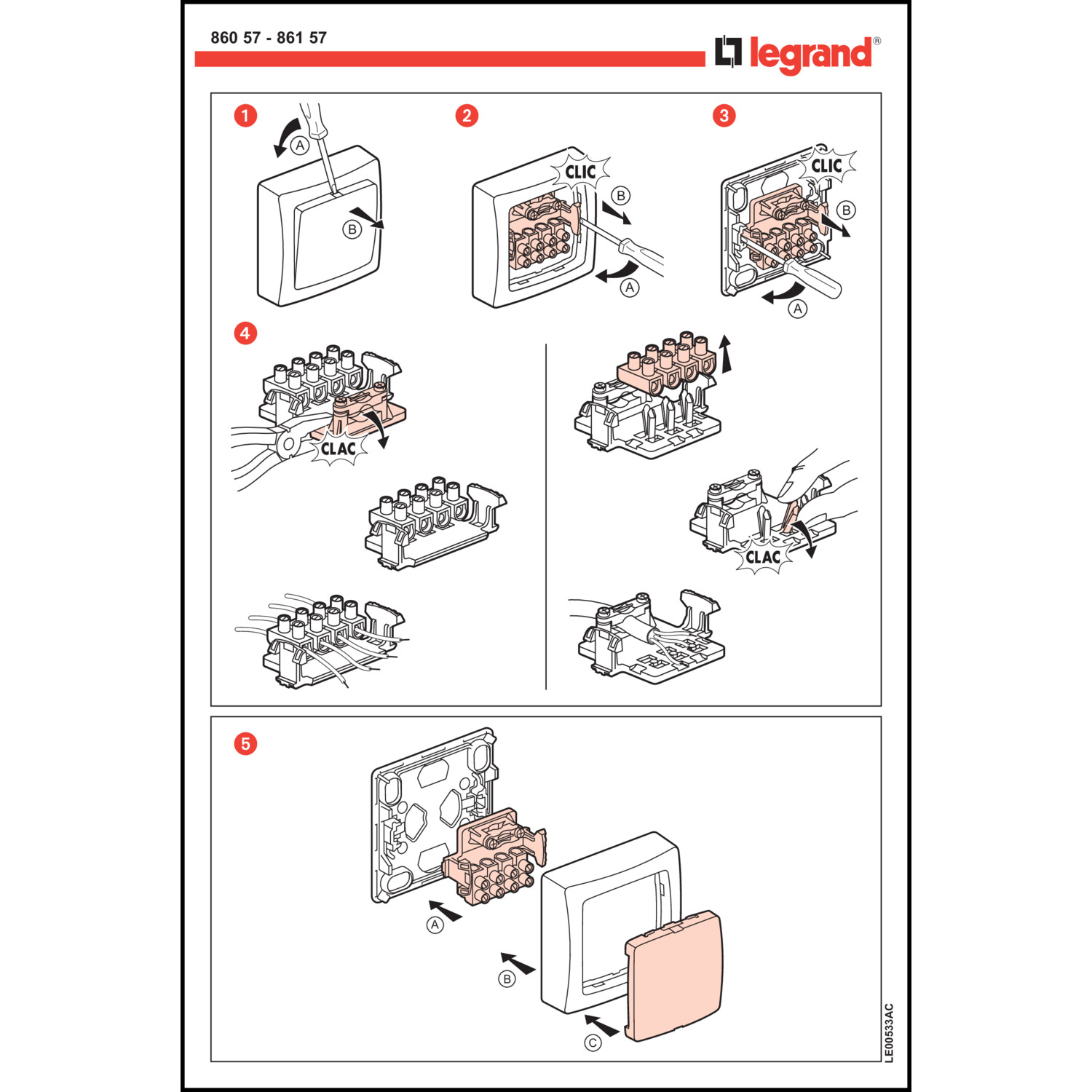 860 57 - 861 57

legrand®

1

A

B

2

CLIC

B

A

3

CLIC

B

A

4

CLAC

CLAC

5

A

B

C

LE00533AC