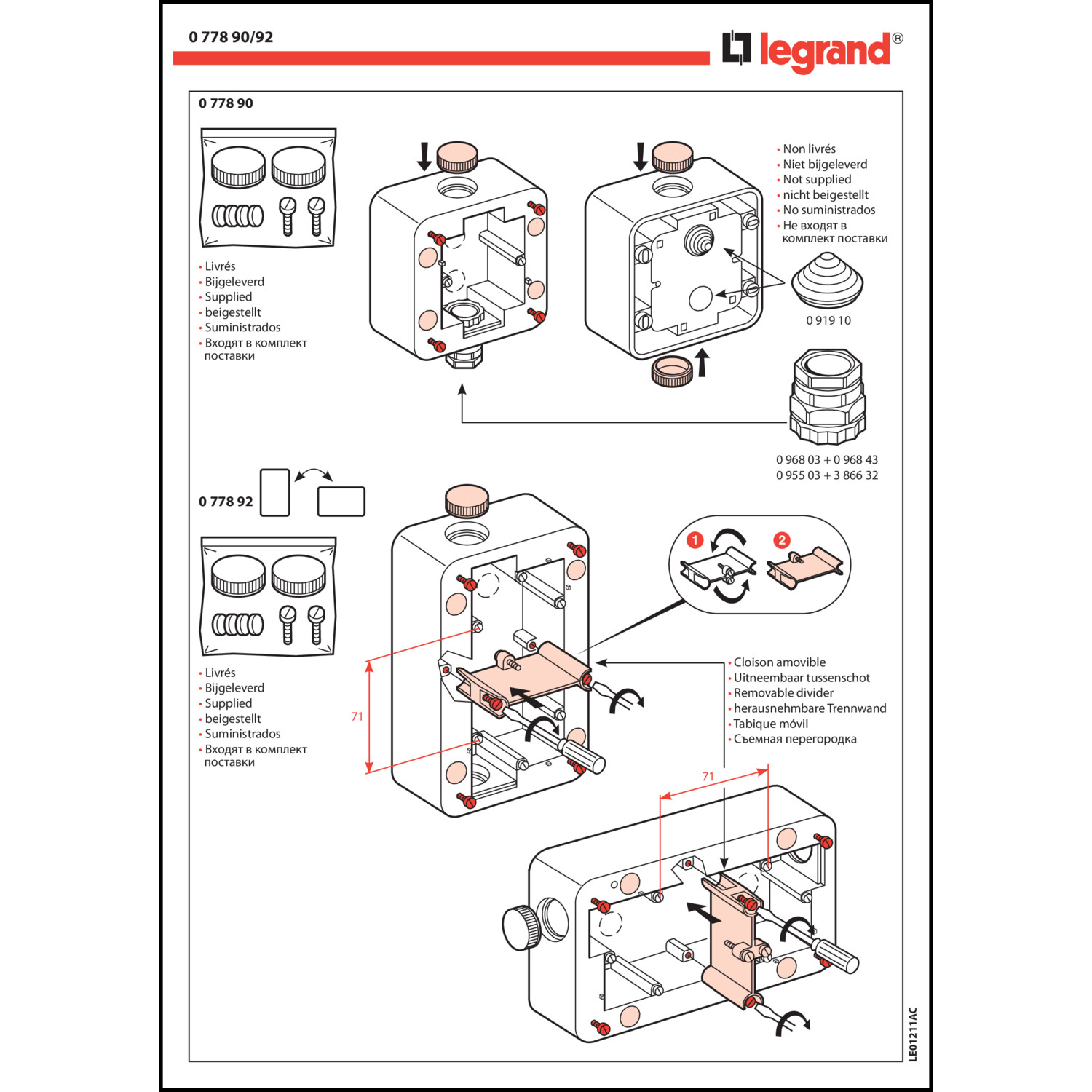 0 778 90/92

legrand®

0 778 90

• Livrés
• Bijgeleverd
• Supplied
• beigestellt
• Suministrados
• Входят в комплект поставки

• Non livrés
• Niet bijgeleverd
• Not supplied
• nicht beigestellt
• No suministrados
• Не входят в комплект поставки

0 919 10

0 968 03 + 0 968 43
0 955 03 + 3 866 32

0 778 92

• Livrés
• Bijgeleverd
• Supplied
• beigestellt
• Suministrados
• Входят в комплект поставки

1
2

71

• Cloison amovible
• Uitneembaar tussenschot
• Removable divider
• herausnehmbare Trennwand
• Tabique móvil
• Съемная перегородка

71

LE01211AC