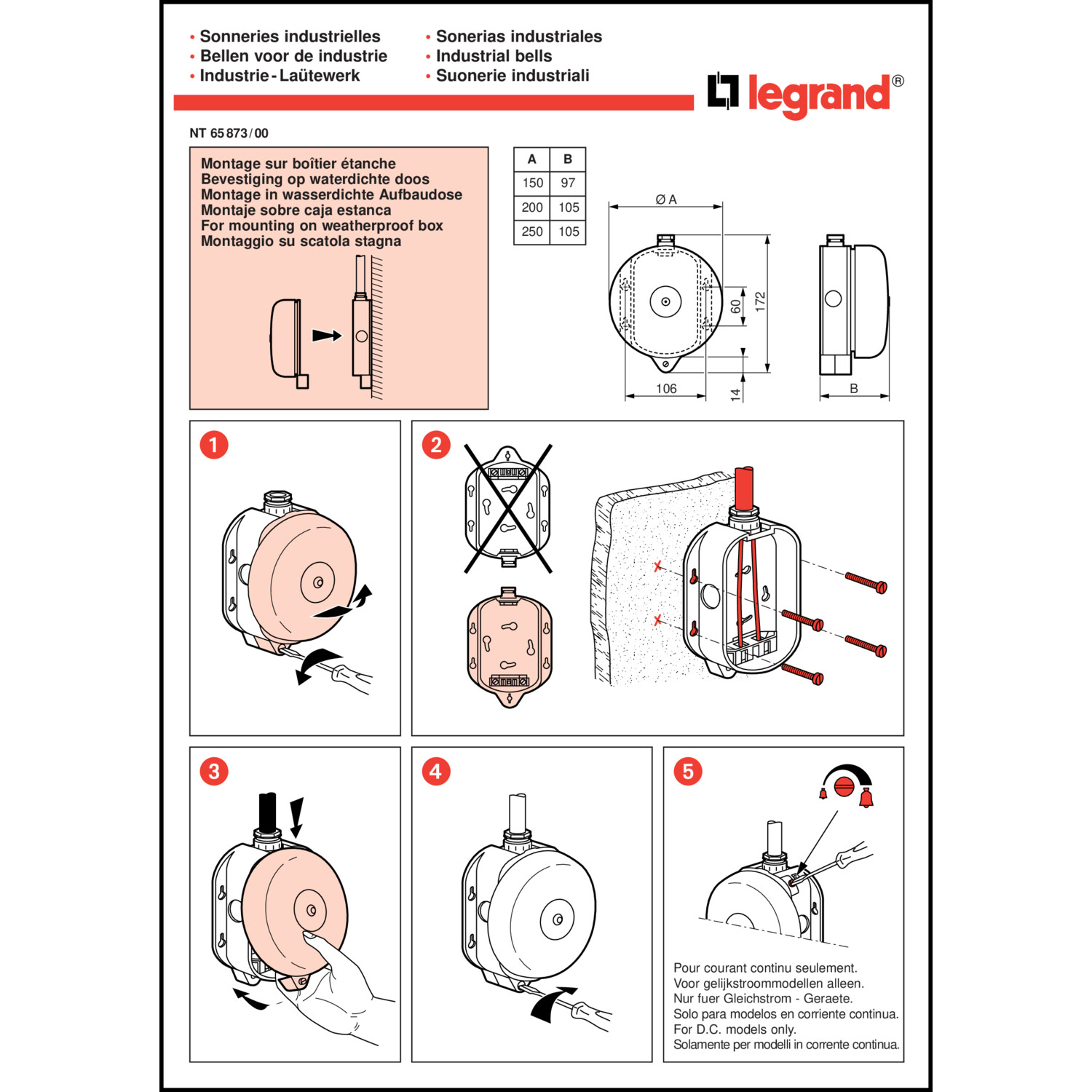 • Sonneries industrielles
• Bellen voor de industrie
• Industrie - Laütewerk

• Sonerias industriales
• Industrial bells
• Suonerie industriali

legrand®

NT 65 873 / 00

Montage sur boîtier étanche
Bevestiging op waterdichte doos
Montage in wasserdichte Aufbaudose
Montaje sobre caja estanca
For mounting on weatherproof box
Montaggio su scatola stagna

| A | B |
|---|---|
| 150 | 97 |
| 200 | 105 |
| 250 | 105 |

Ø A
60
172
106
14
B

1

2

3

4

5

Pour courant continu seulement.
Voor gelijkstroommodellen alleen.
Nur fuer Gleichstrom - Geraete.
Solo para modelos en corriente continua.
For D.C. models only.
Solamente per modelli in corrente continua.